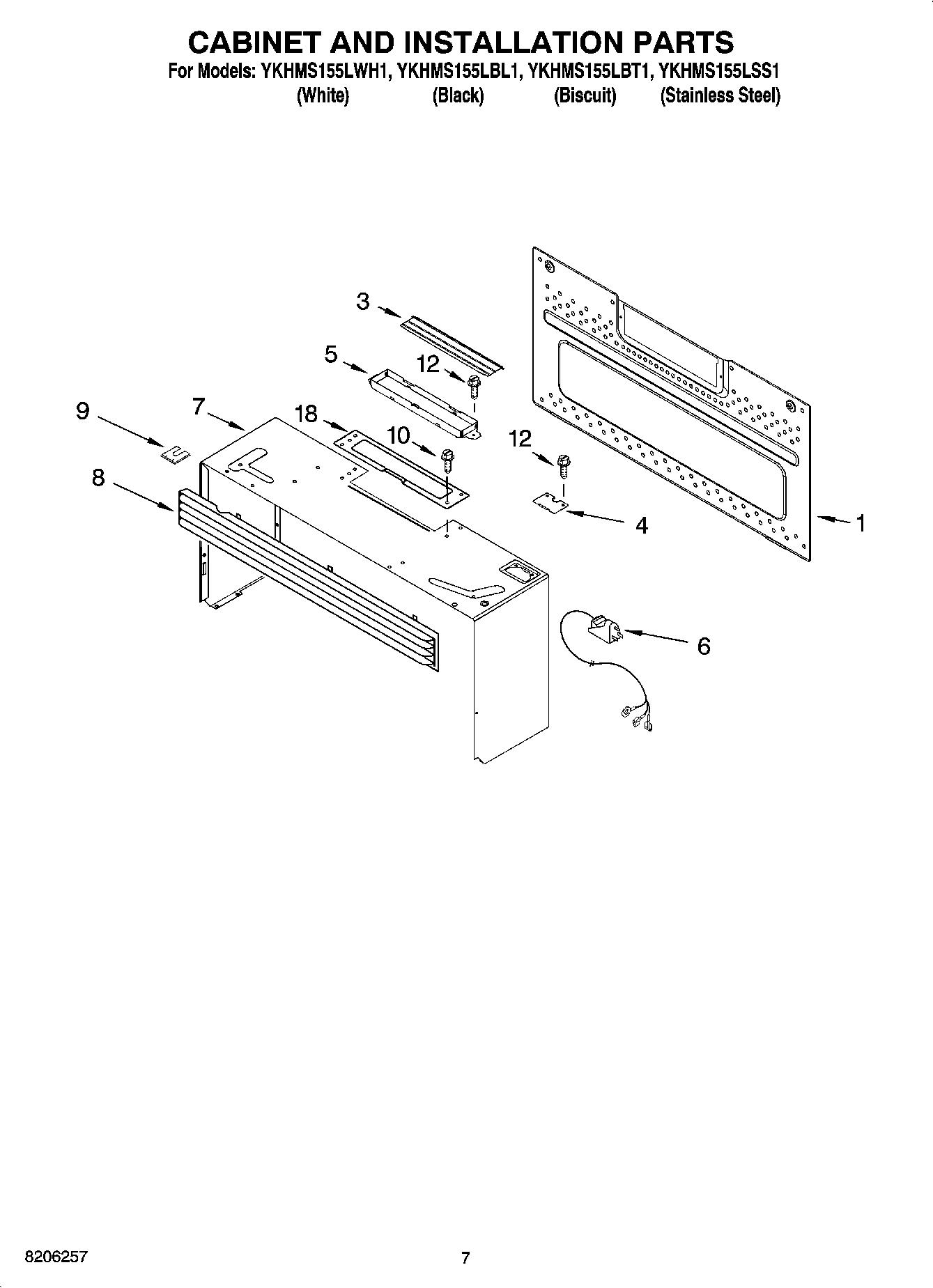 CABINET AND INSTALLATION PARTS
For Models: YKHMS155LWH1, YKHMS155LBL1, YKHMS155LBT1, YKHMS155LSS1
(White) (Black) (Biscuit) (Stainless Steel)

3
5
12
9
7
18
10
12
8
4
1
6

8206257
7