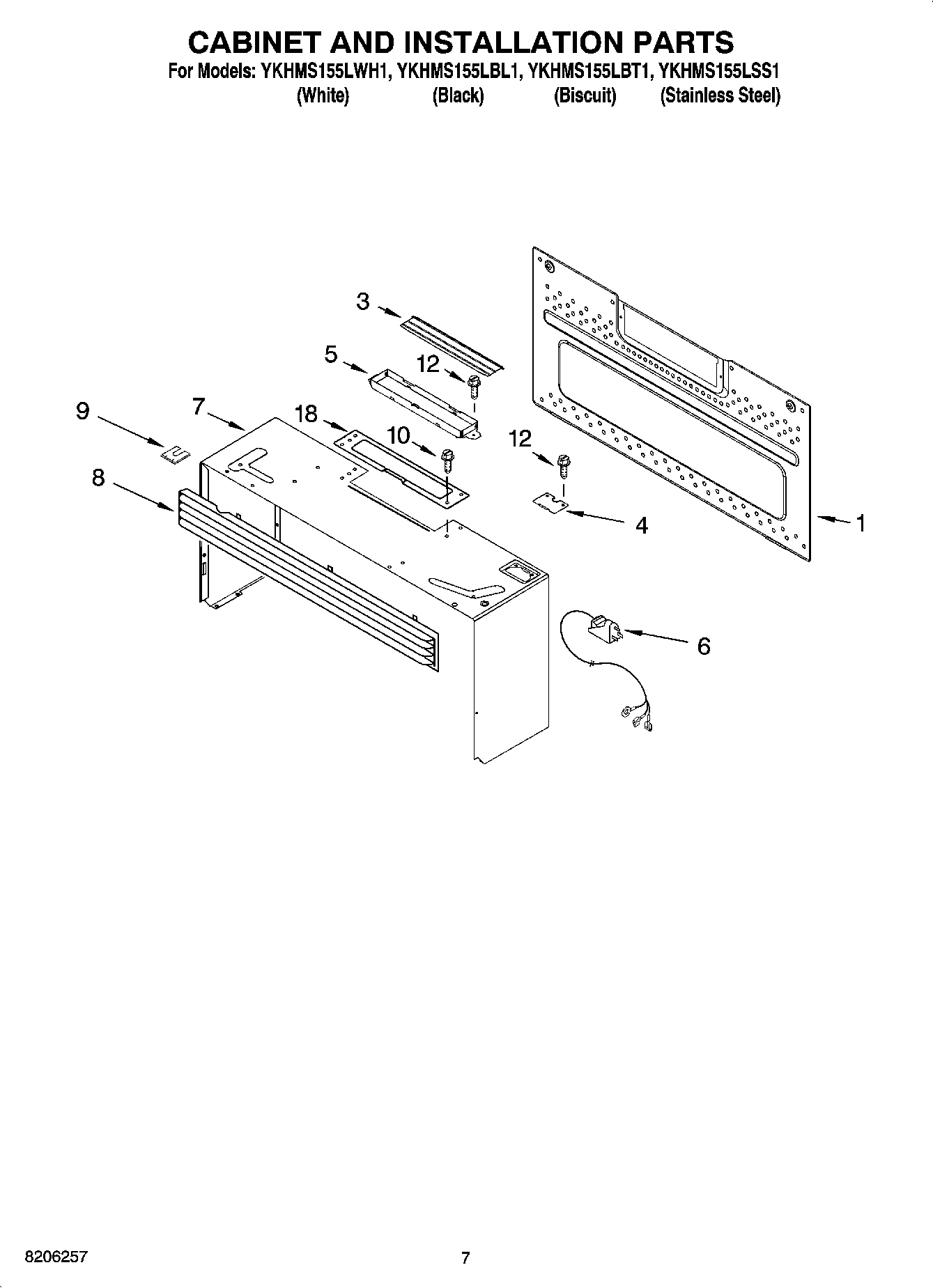 CABINET AND INSTALLATION PARTS
For Models: YKHMS155LWH1, YKHMS155LBL1, YKHMS155LBT1, YKHMS155LSS1
(White) (Black) (Biscuit) (Stainless Steel)

3
5
12
9
7
18
10
12
8
4
1
6

8206257
7