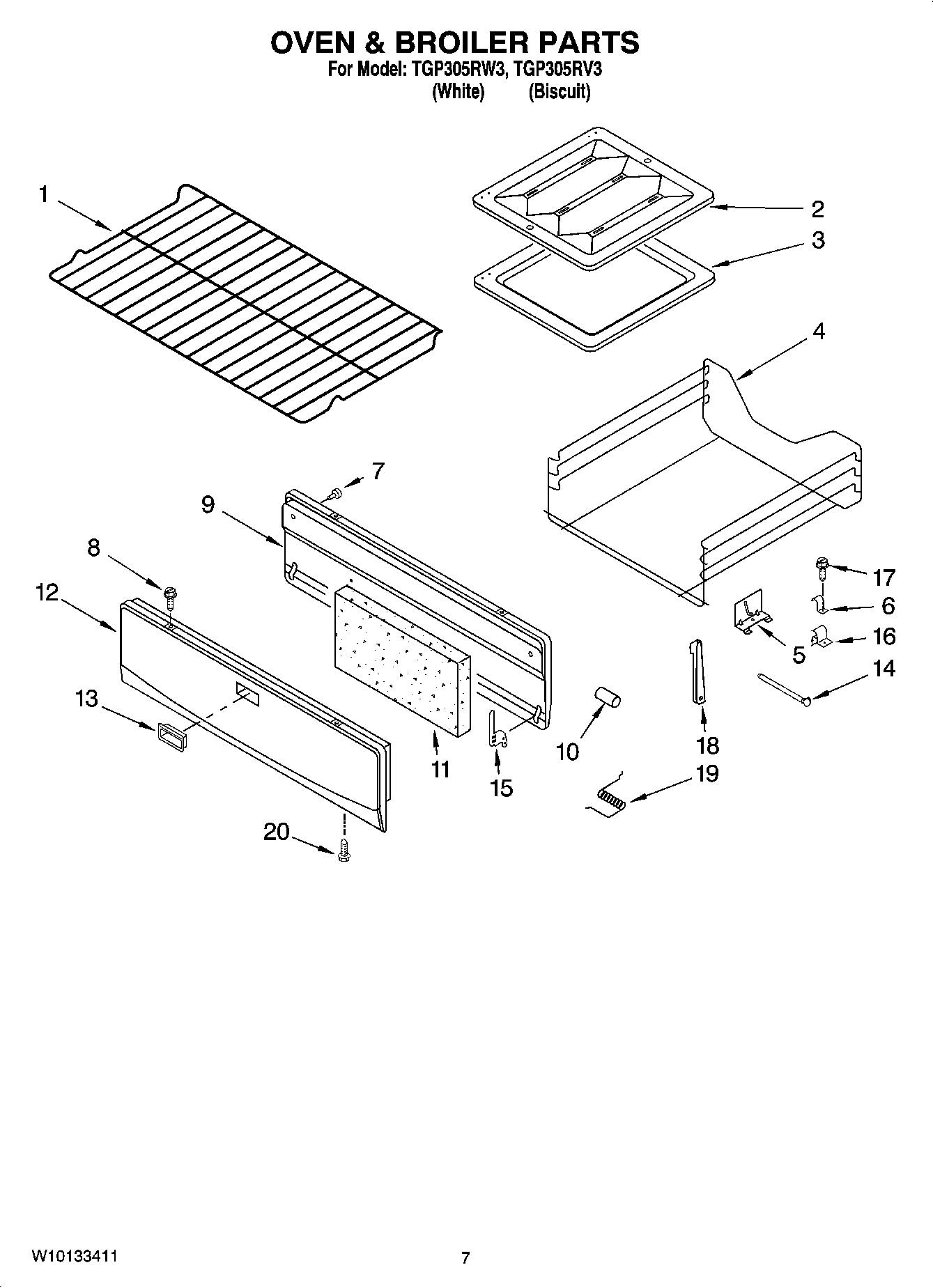 OVEN & BROILER PARTS
For Model: TGP305RW3, TGP305RV3
(White) (Biscuit)

1
2
3
4
7
9
8
12
17
6
16
5
14
13
11
15
10
18
19
20

W10133411
7