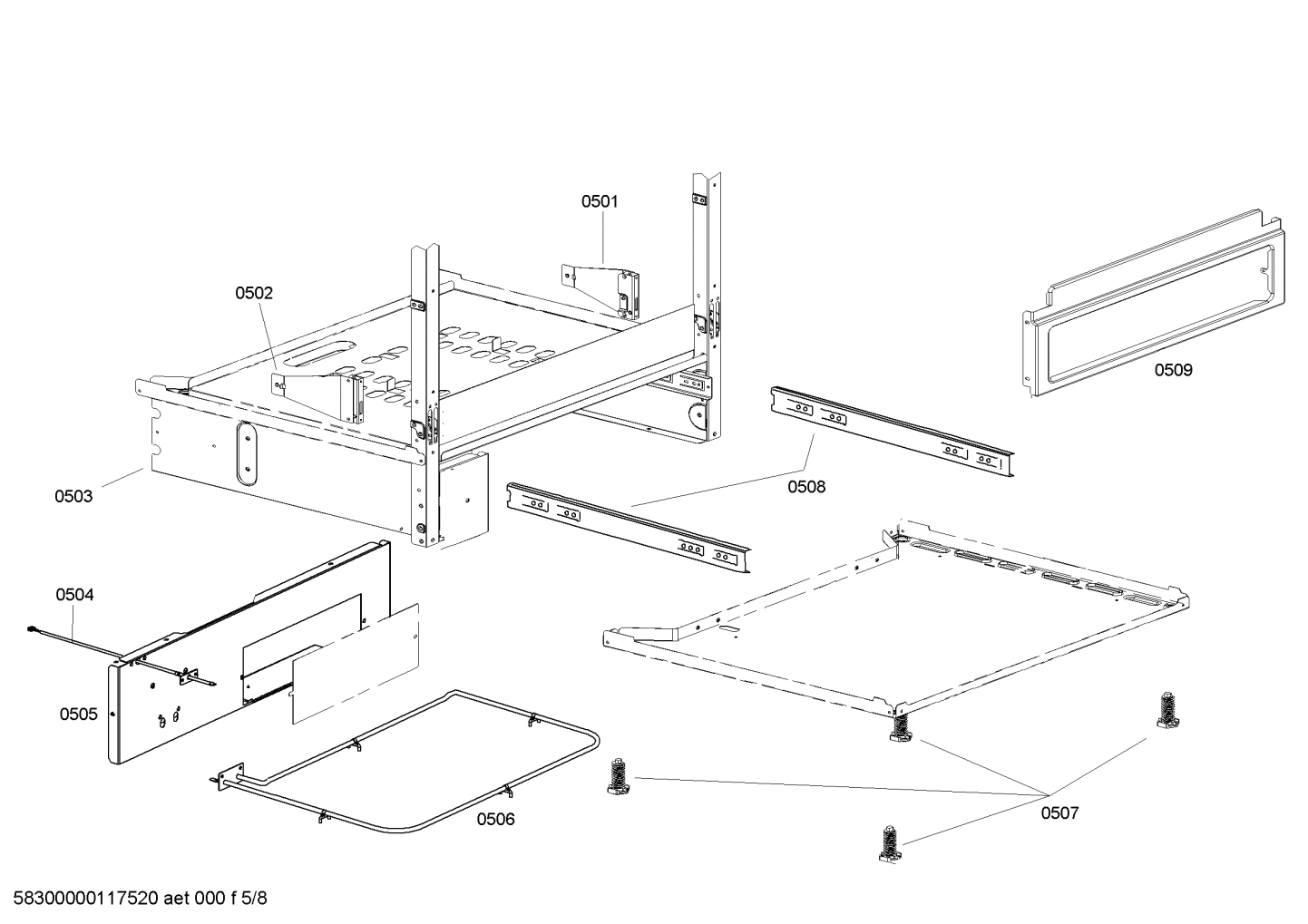 0501

0502

0509

0503

0508

0504

0505

0506

0507

58300000117520 aet 000 f 5/8