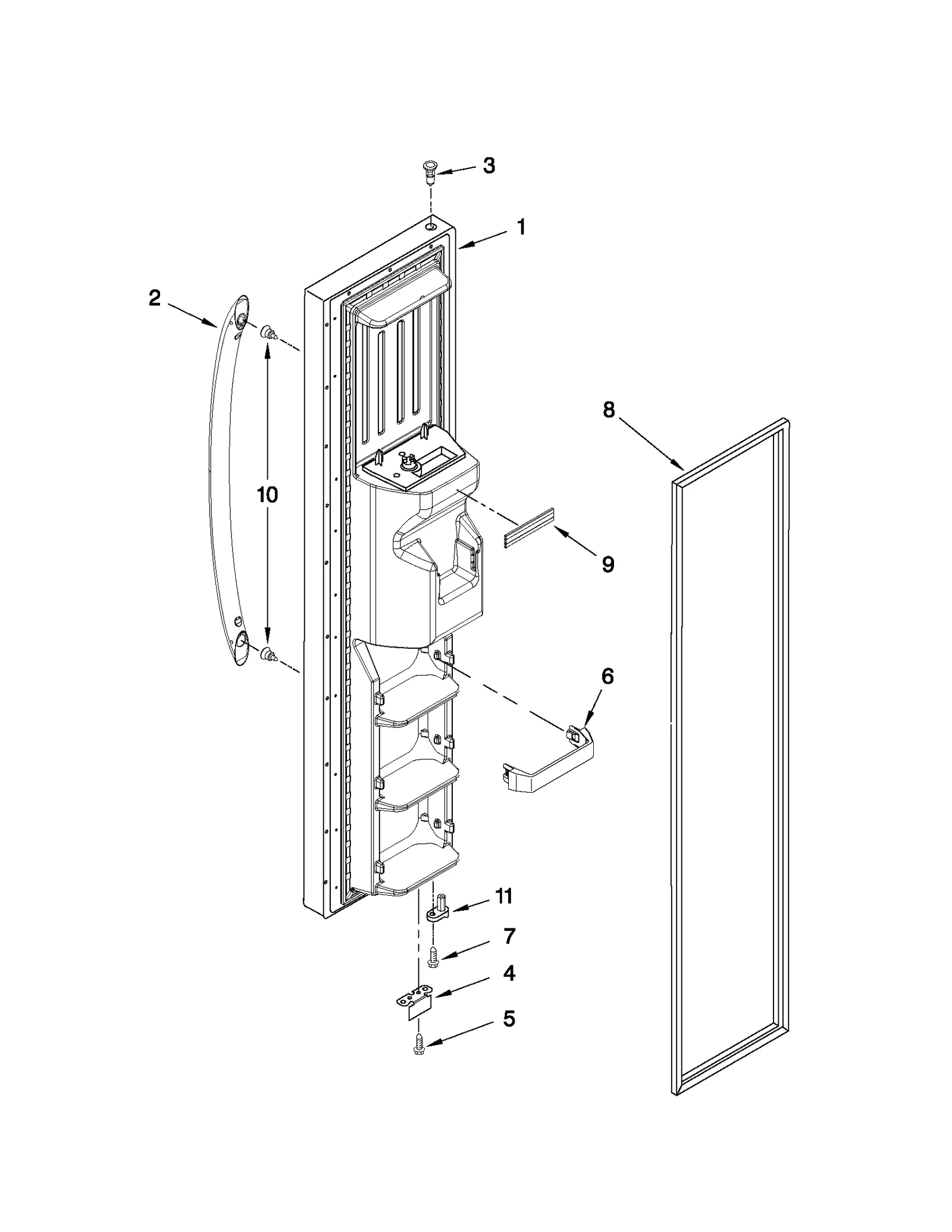 3

1

2

10

8

9

6

11

7

4

5