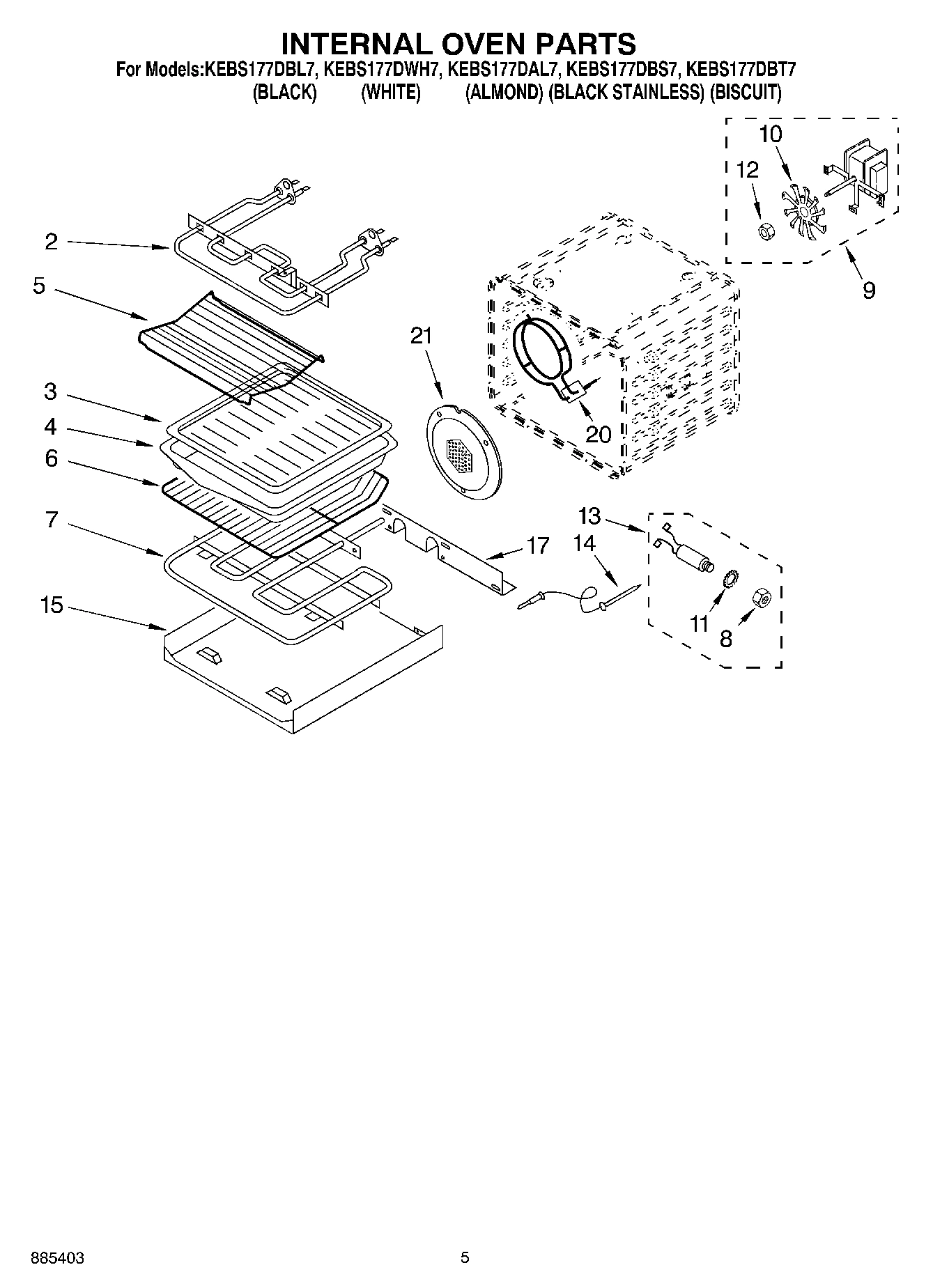 INTERNAL OVEN PARTS

For Models:KEBS177DBL7, KEBS177DWH7, KEBS177DAL7, KEBS177DBS7, KEBS177DBT7
(BLACK) (WHITE) (ALMOND) (BLACK STAINLESS) (BISCUIT)

10
12
2
5
9
21
3
4
6
20
7
13
17
14
15
11
8

885403
5