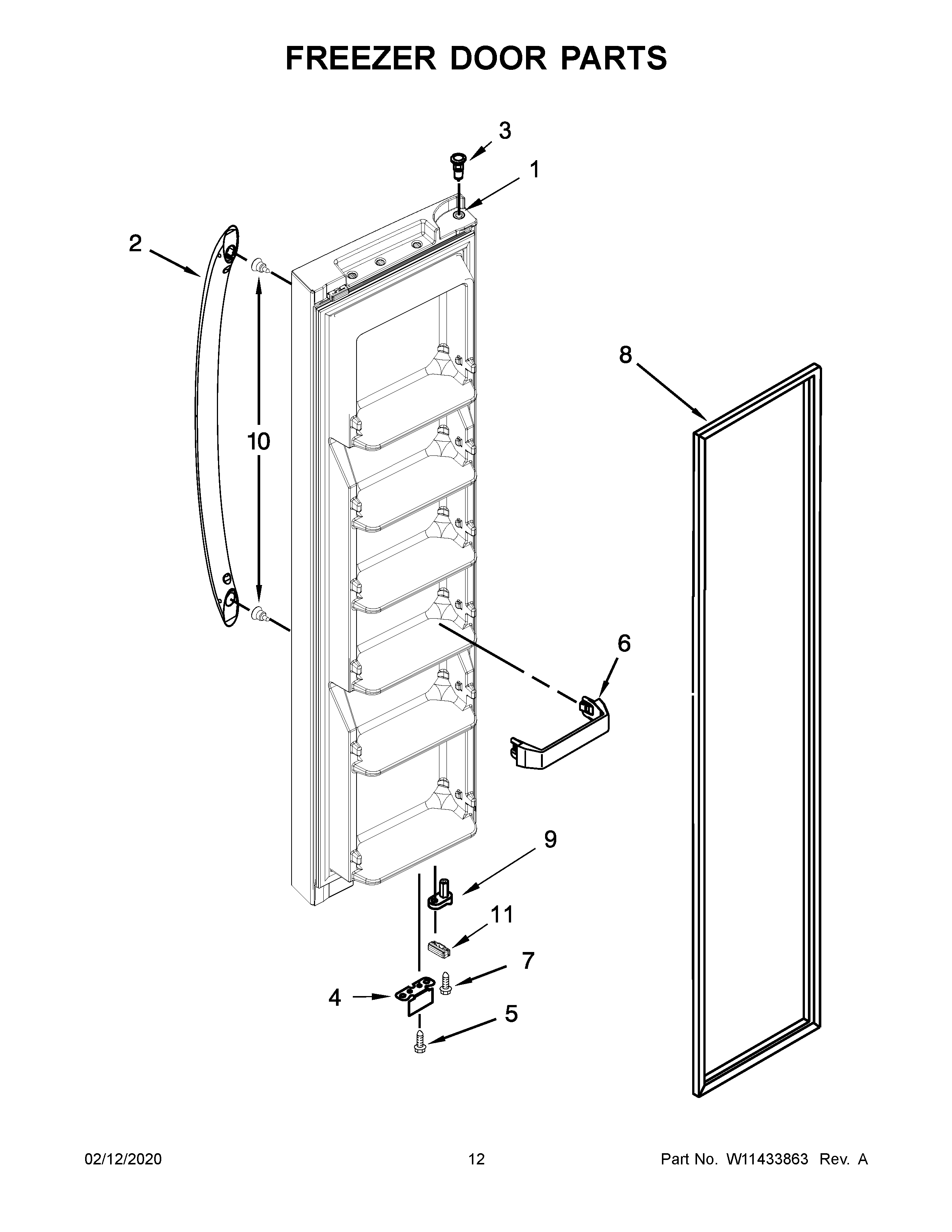 FREEZER DOOR PARTS

3
1
2
10
8
6
9
11
7
4
5

02/12/2020
12
Part No. W11433863 Rev. A