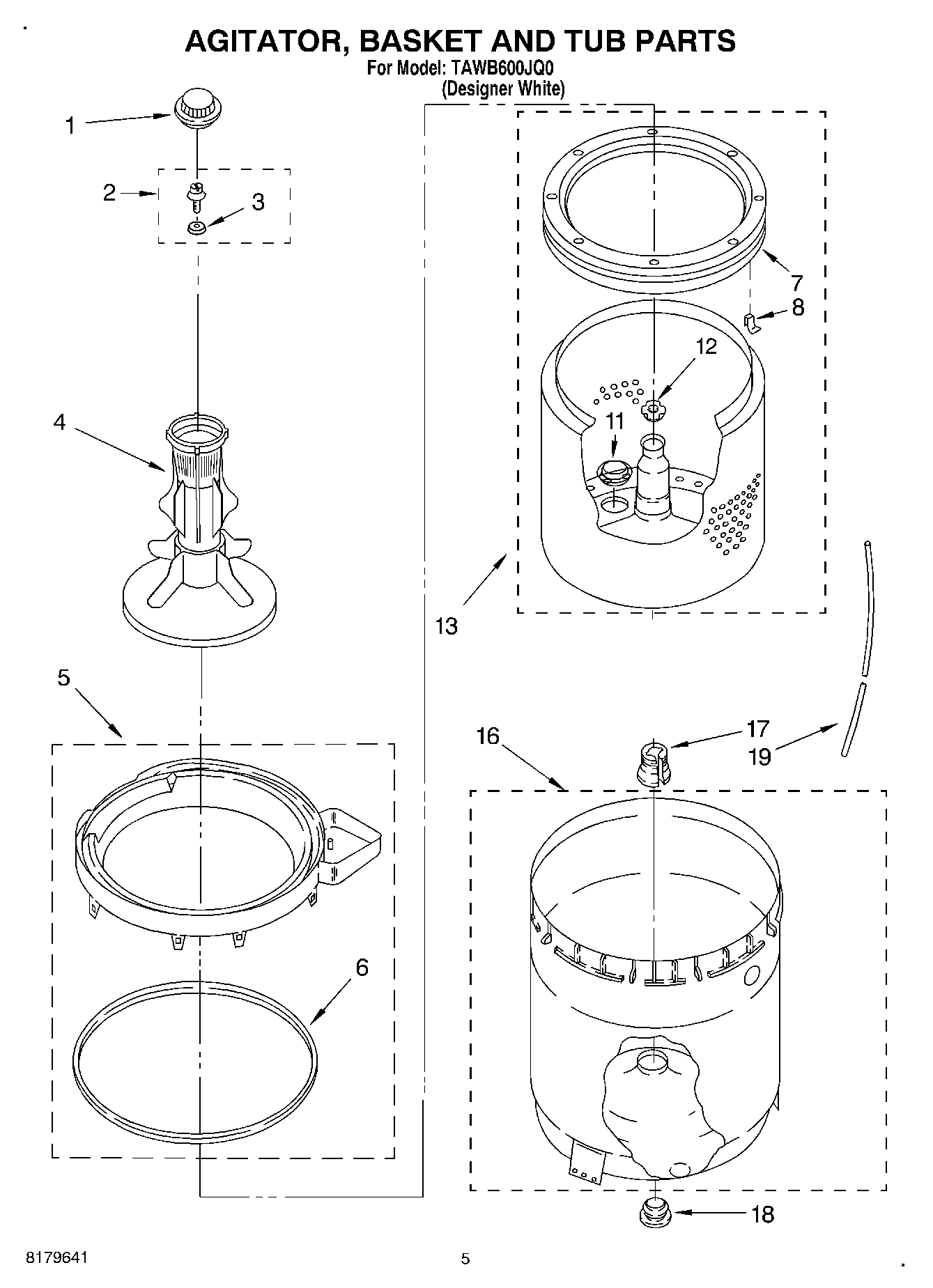 AGITATOR, BASKET AND TUB PARTS
For Model: TAWB600JQ0
(Designer White)

1
2
3
4
5
6
7
8
12
11
13
16
17
19
18

8179641

5