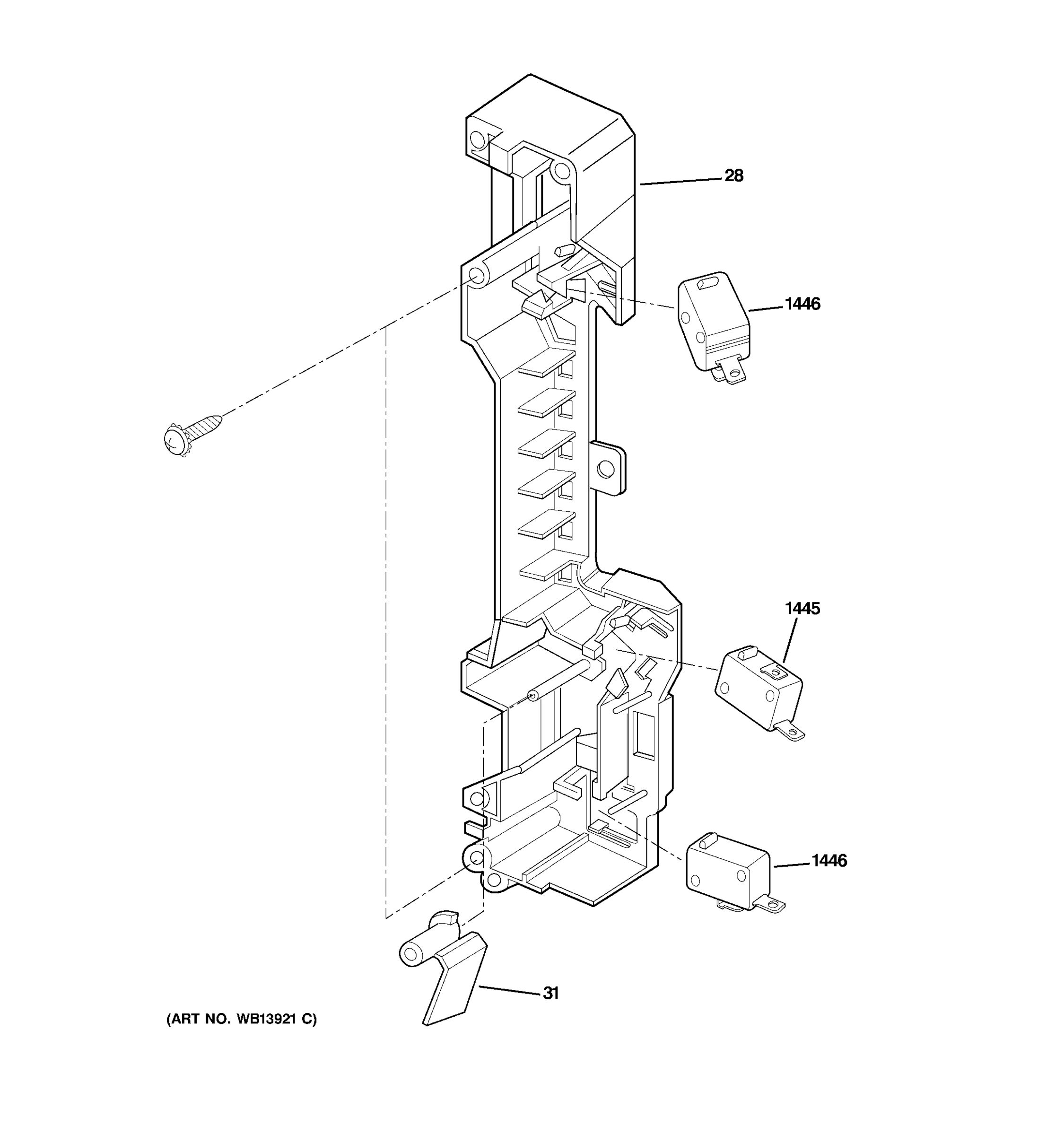 28

1446

1445

1446

31

(ART NO. WB13921 C)