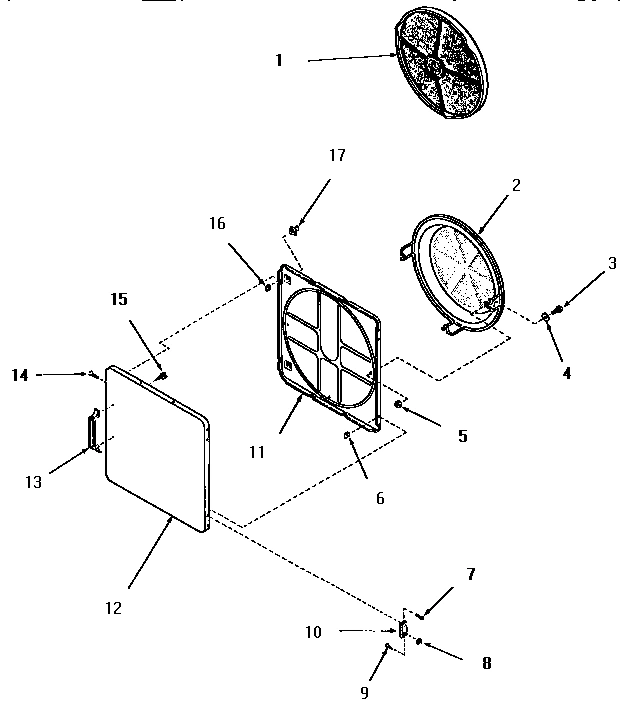 1

17

2

16

3

15

4

14

5

11

13

6

12

7

10

8

9