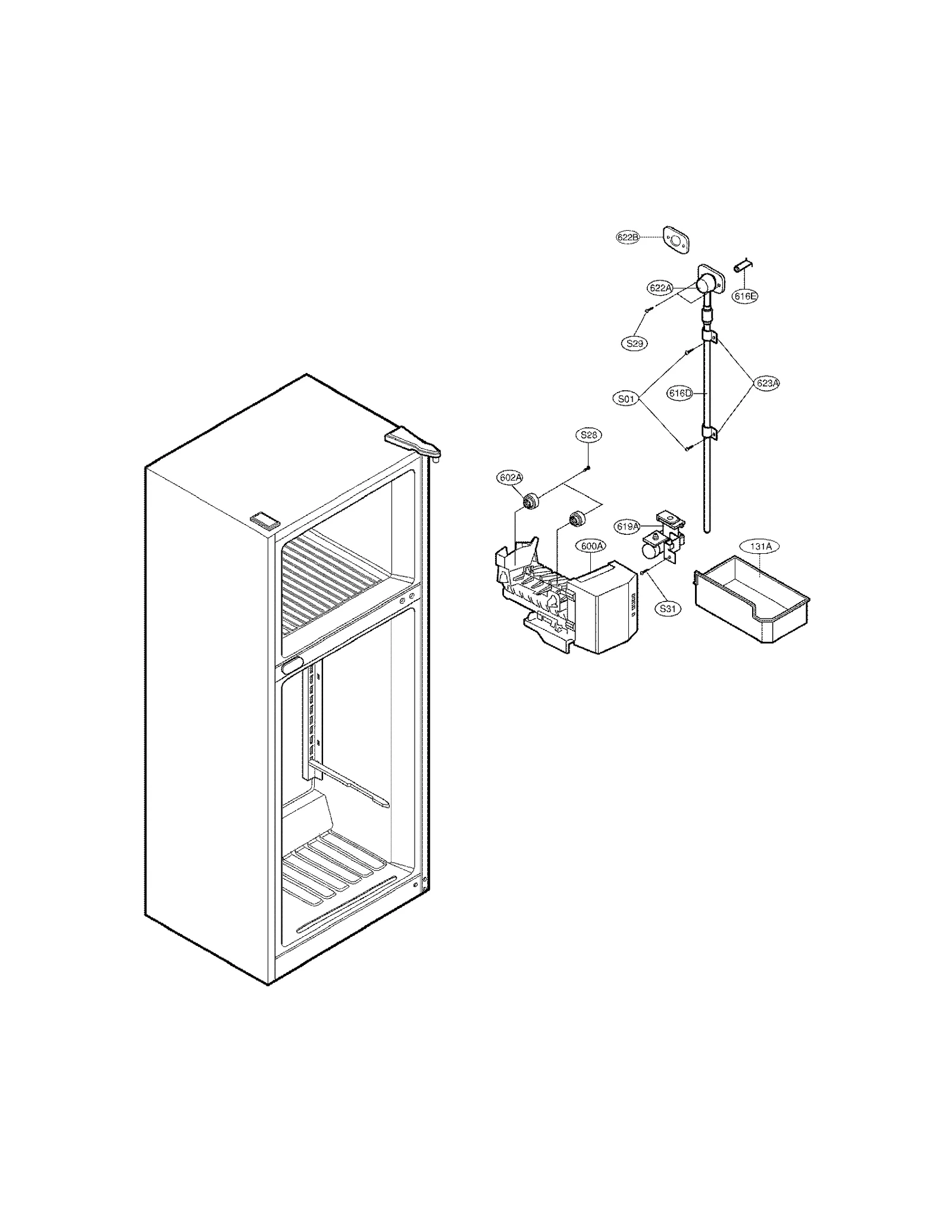 622B

622A

616E

S29

S01

616D

623A

S28

602A

619A

600A

131A

S31