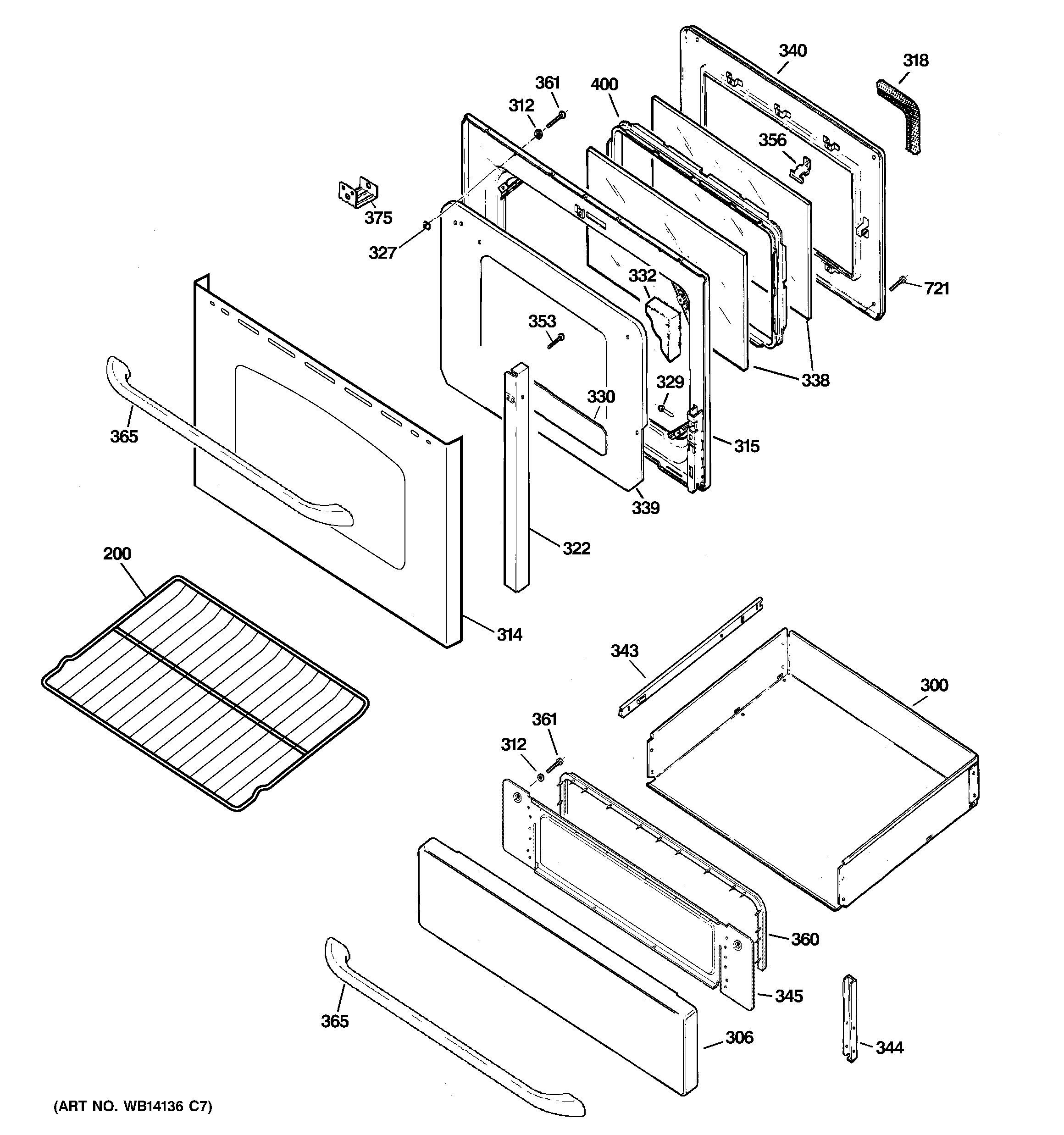 340
318
361
400
312
356
375
327
332
721
353
338
329
330
365
315
339
322
200
314
343
300
361
312
360
345
365
306
344
(ART NO. WB14136 C7)