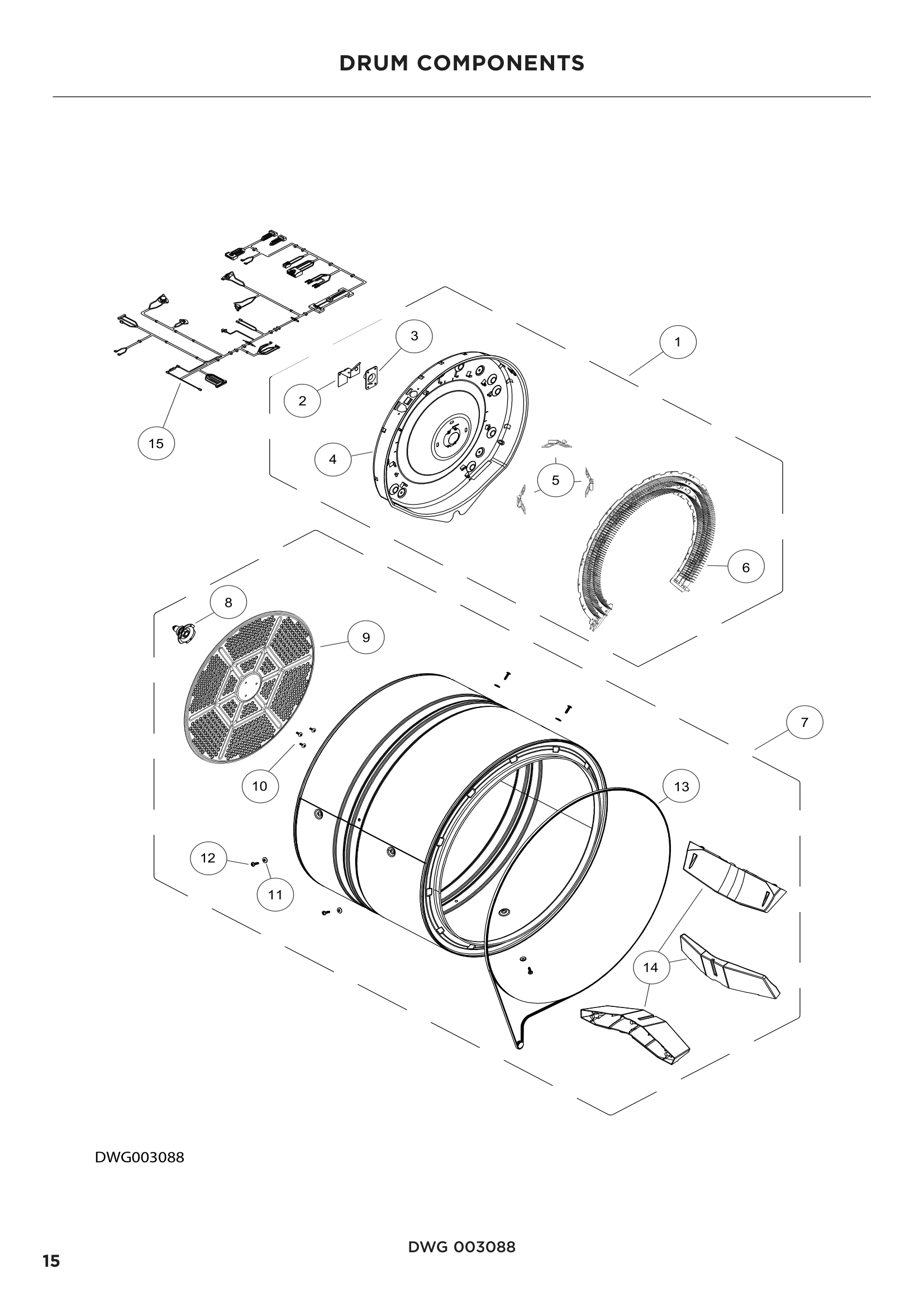 DRUM COMPONENTS

3
1
2
15
4
5
6
8
9
7
10
13
12
11
14

DWG003088

DWG 003088

15