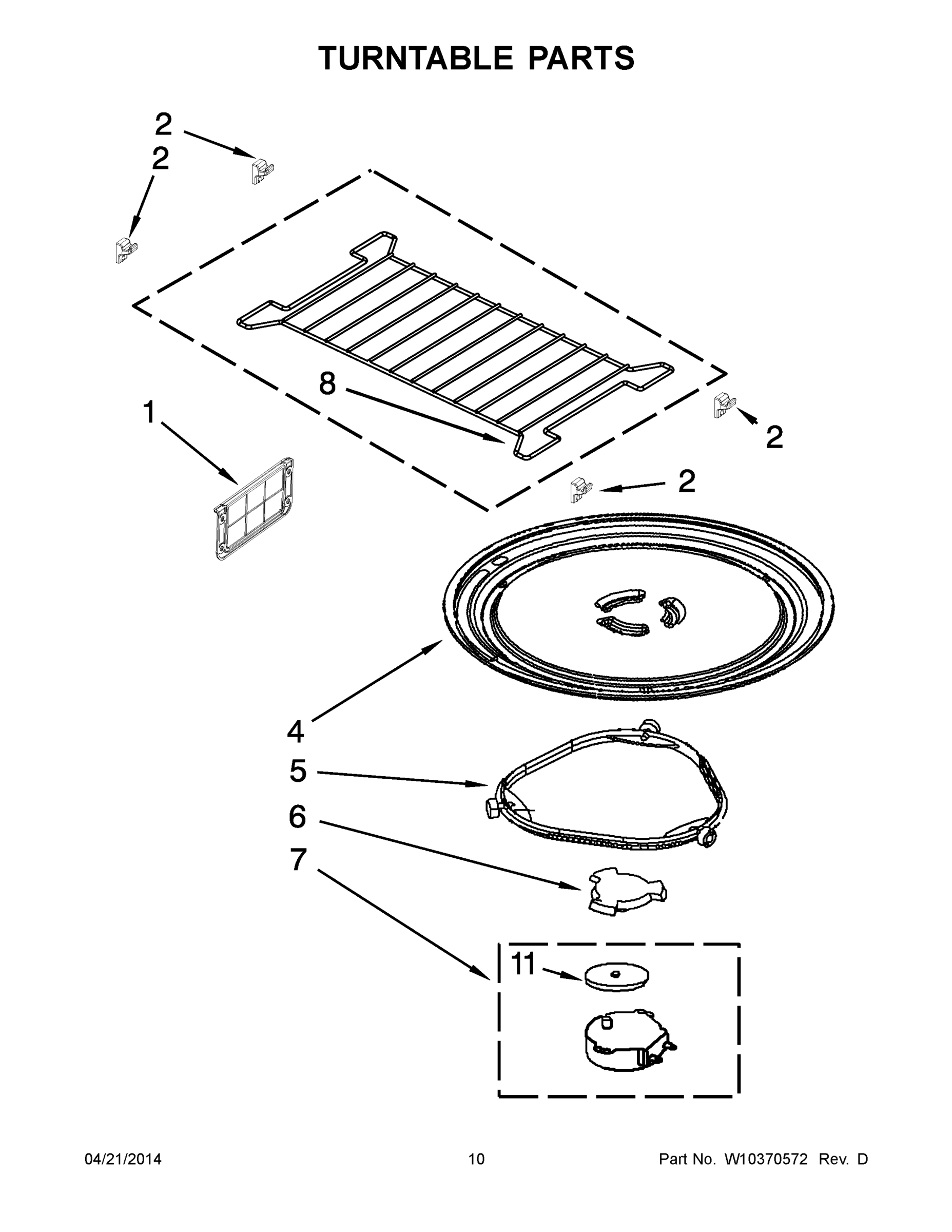 TURNTABLE PARTS

2
2
8
1
2
2
4
5
6
7
11

04/21/2014

10

Part No. W10370572 Rev. D