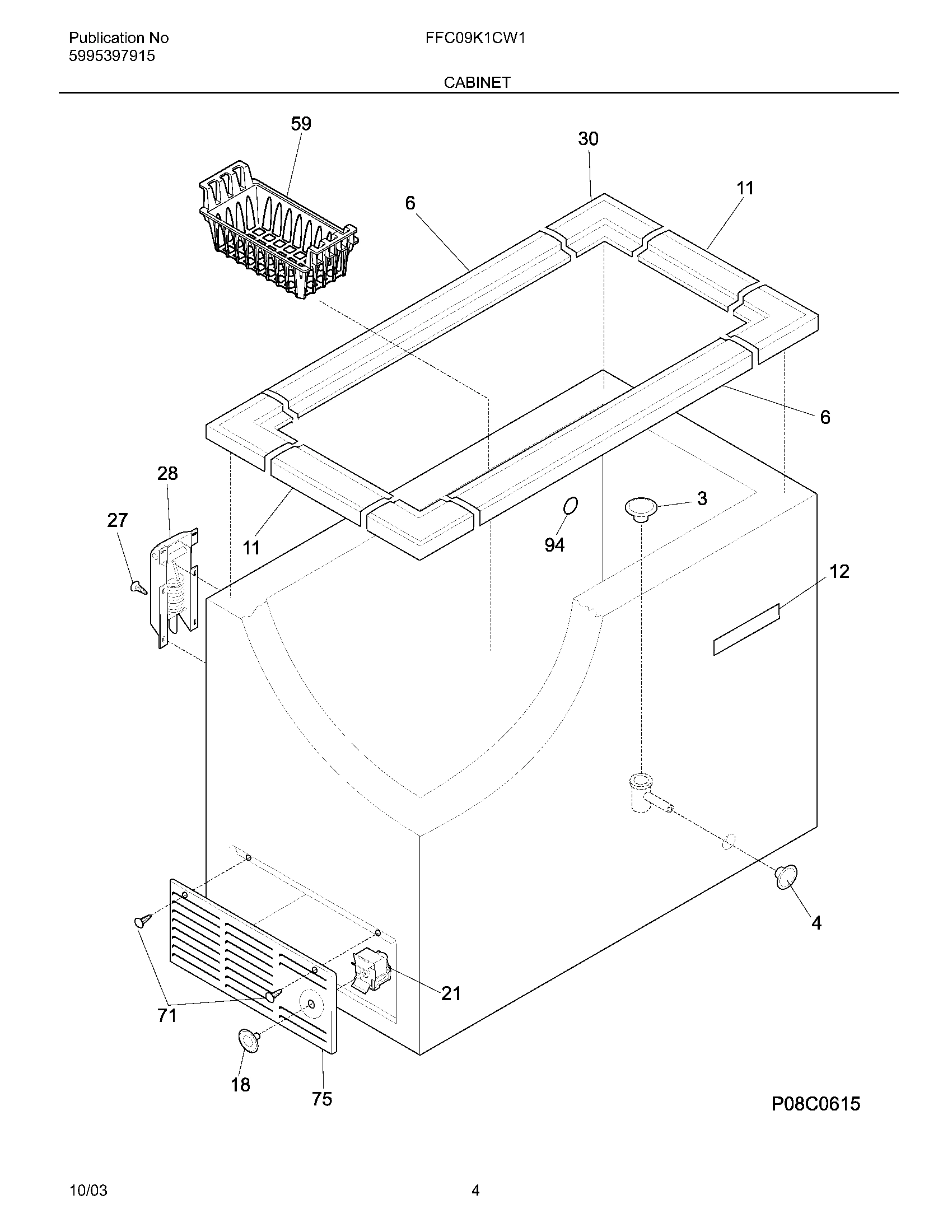 Publication No
5995397915

FFC09K1CW1

CABINET

59
30
6
11
6
28
27
11
94
3
12
4
21
71
18
75

P08C0615

10/03

4