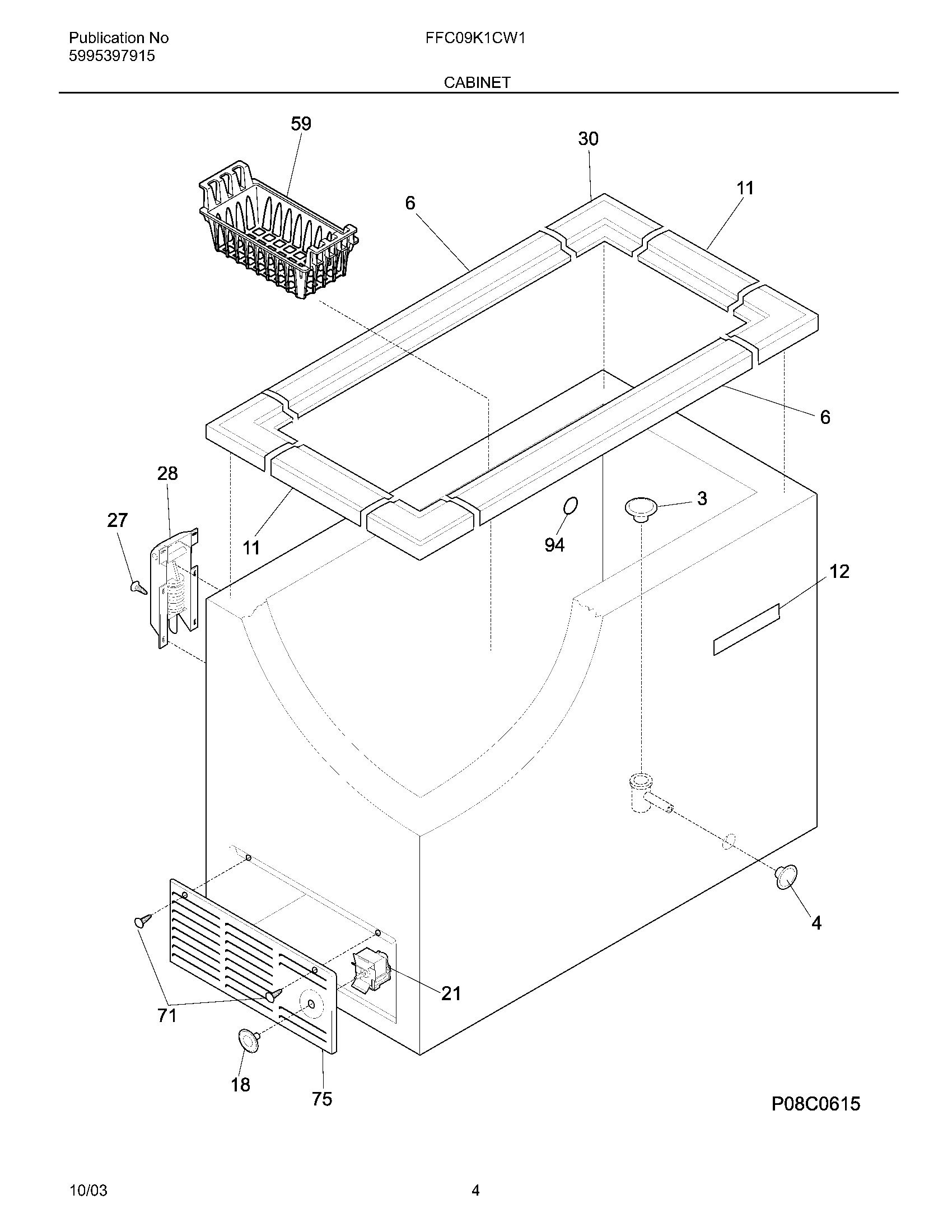 Publication No
5995397915

FFC09K1CW1

CABINET

59
30
6
11
6
28
27
11
94
3
12
4
21
71
18
75

P08C0615

10/03

4