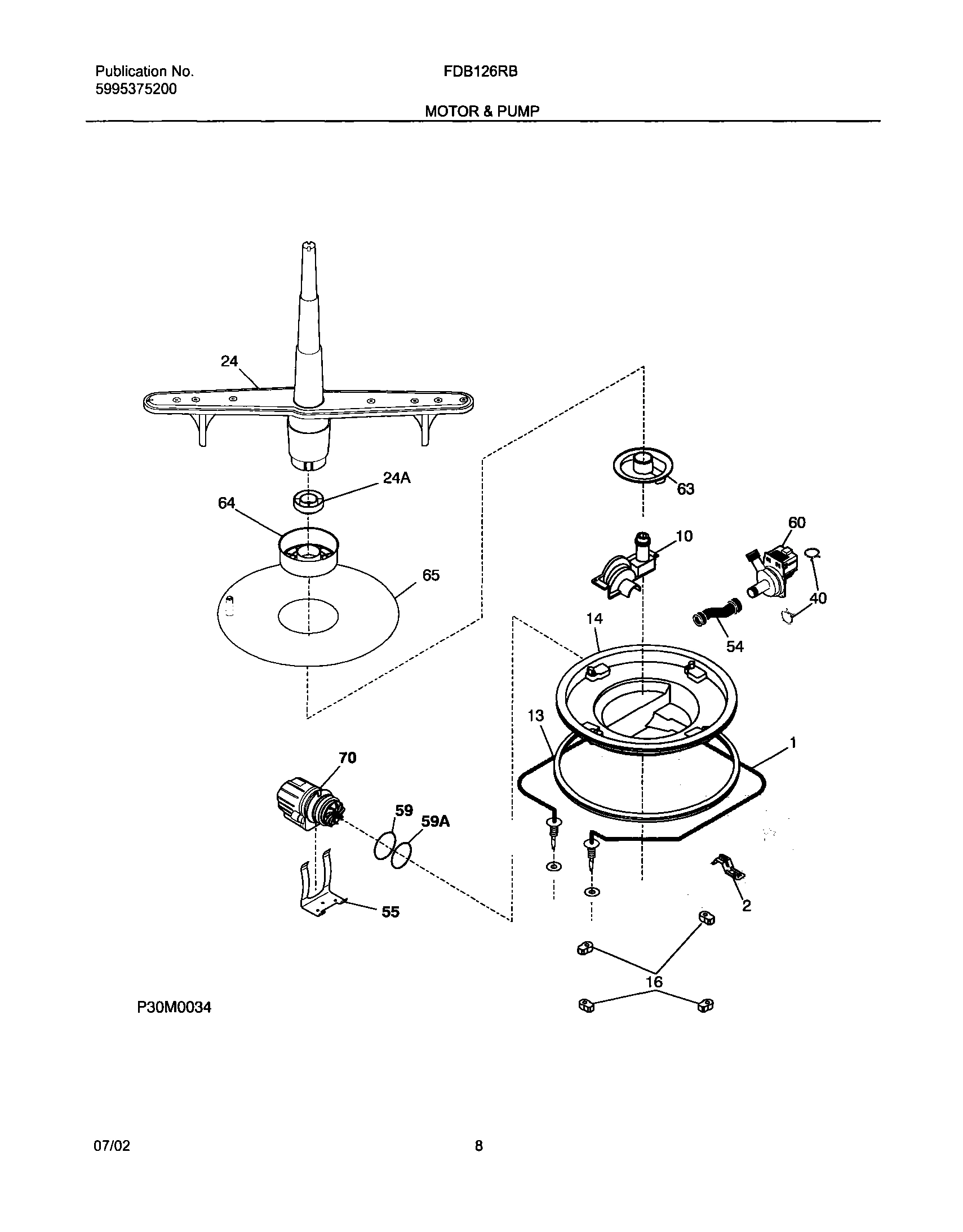 Publication No.
5995375200

FDB126RB

MOTOR & PUMP

24

24A

64

65

63

10

60

40

54

14

13

1

70

59

59A

55

2

16

P30M0034

07/02

8