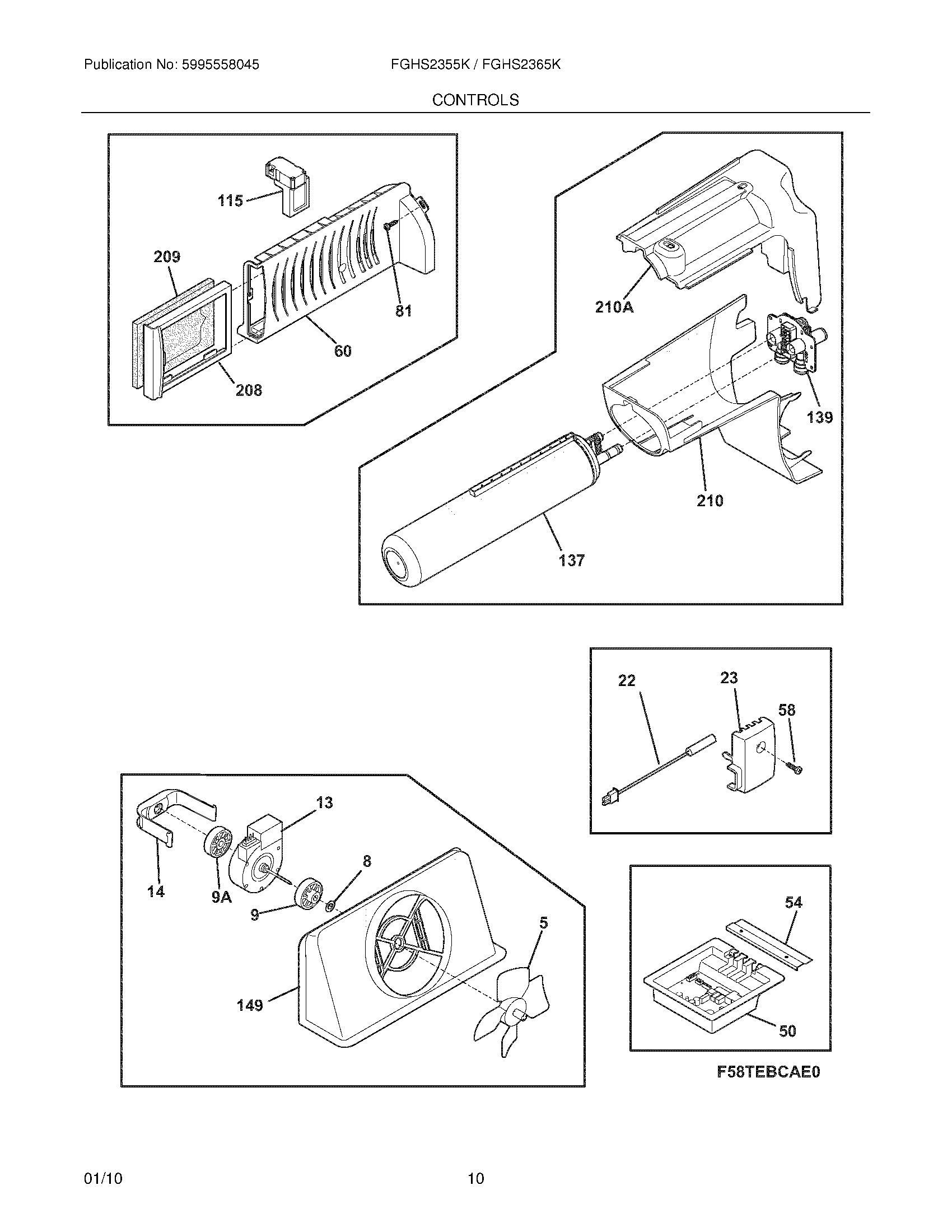 Publication No: 5995558045

FGHS2355K / FGHS2365K

CONTROLS

115
209
81
60
208

210A
139
210
137

22
23
58

13
8
14
9A
9
5
149

54
50

F58TEBCAE0

01/10

10