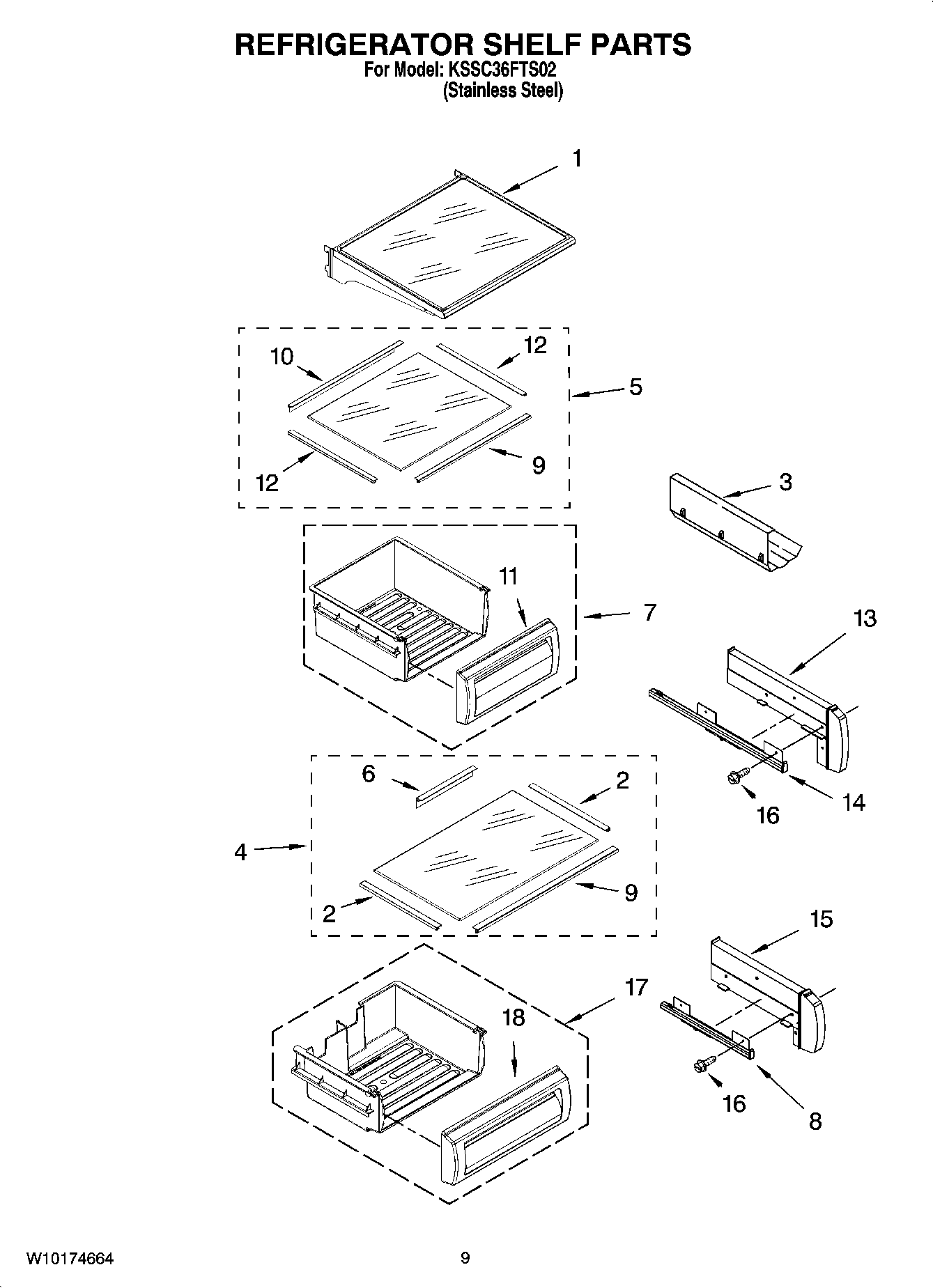 REFRIGERATOR SHELF PARTS
For Model: KSSC36FTS02
(Stainless Steel)

1

10

12

5

12

9

3

11

7

13

6

2

14

16

4

9

2

15

17

18

16

8

W10174664

9