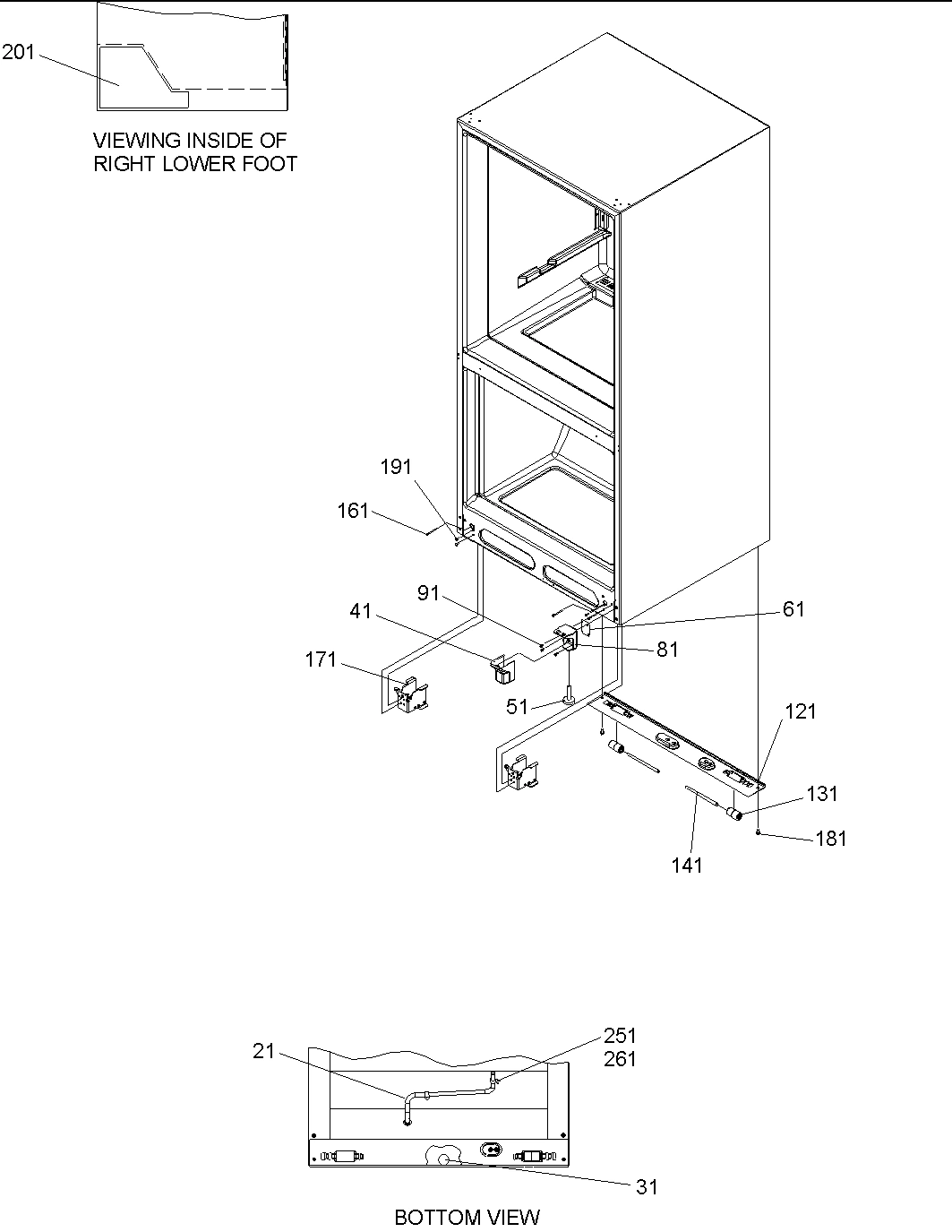 201

VIEWING INSIDE OF RIGHT LOWER FOOT

191
161
91
41
61
81
171
51
121
131
181
141

21
251
261
31

BOTTOM VIEW