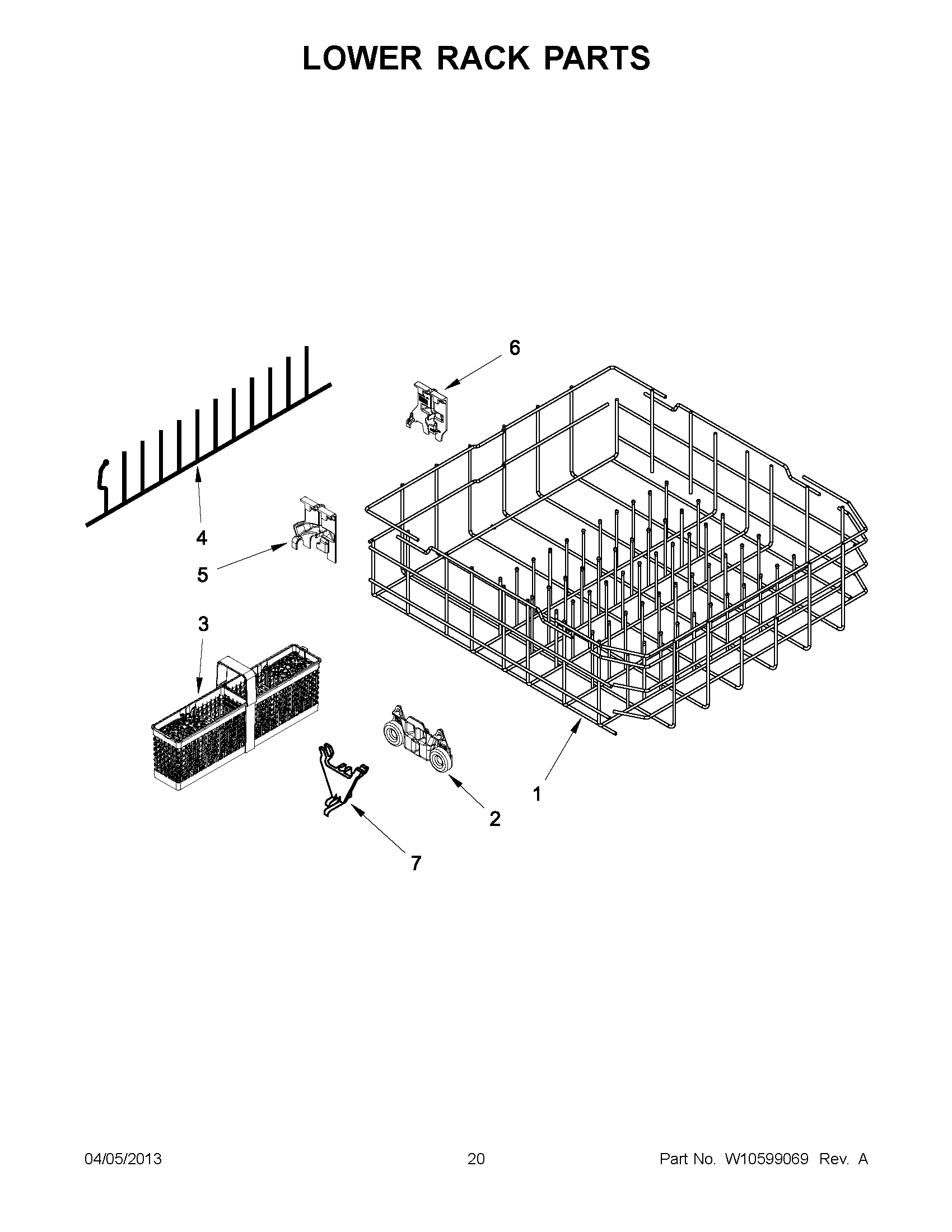 LOWER RACK PARTS

6

4

5

3

1

2

7

04/05/2013

20

Part No. W10599069 Rev. A