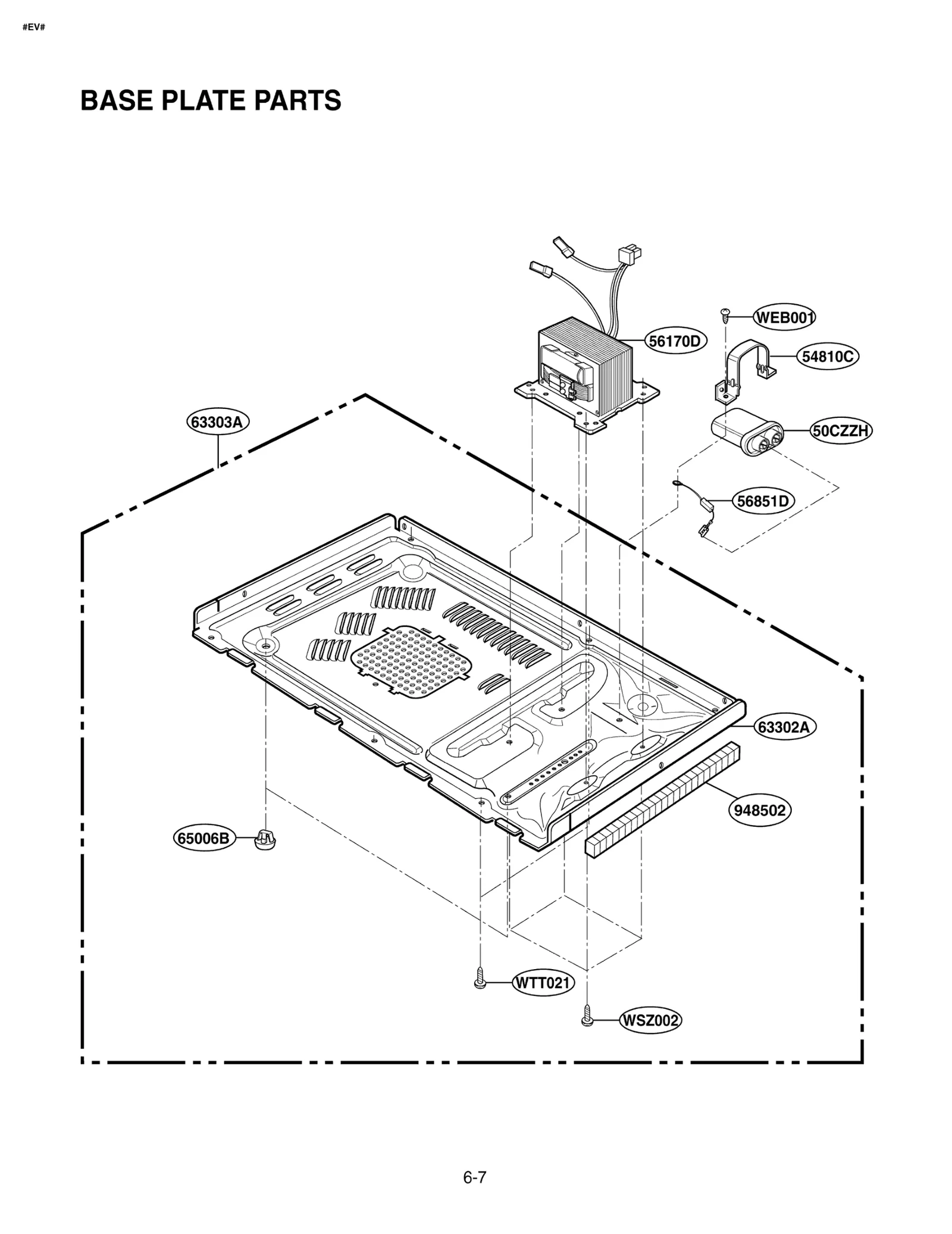 #EV#

BASE PLATE PARTS

WEB001
56170D
54810C
63303A
50CZZH
56851D
63302A
948502
65006B
WTT021
WSZ002

6-7