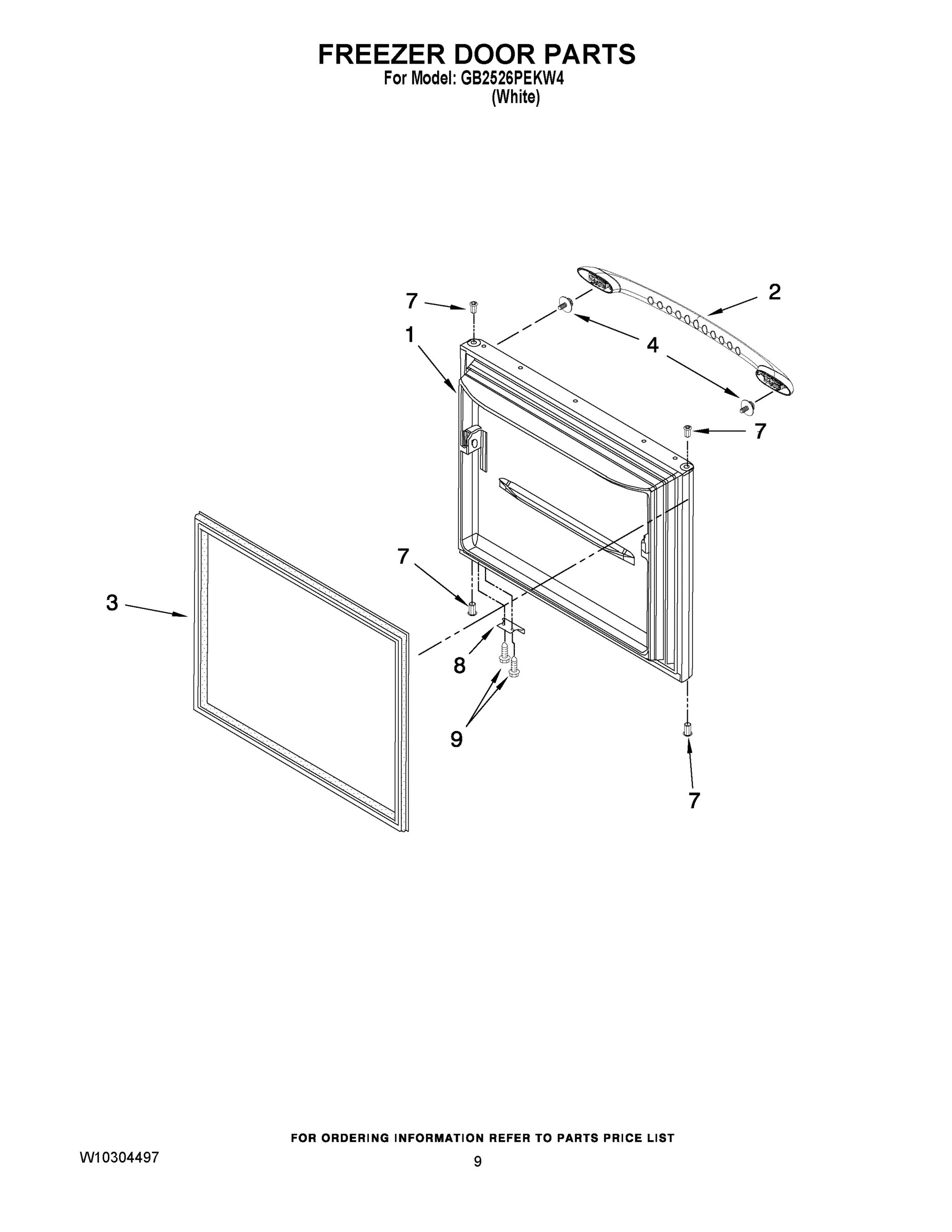 FREEZER DOOR PARTS
For Model: GB2526PEKW4
(White)

7
2
1
4
7
7
3
8
9
7

FOR ORDERING INFORMATION REFER TO PARTS PRICE LIST

W10304497

9