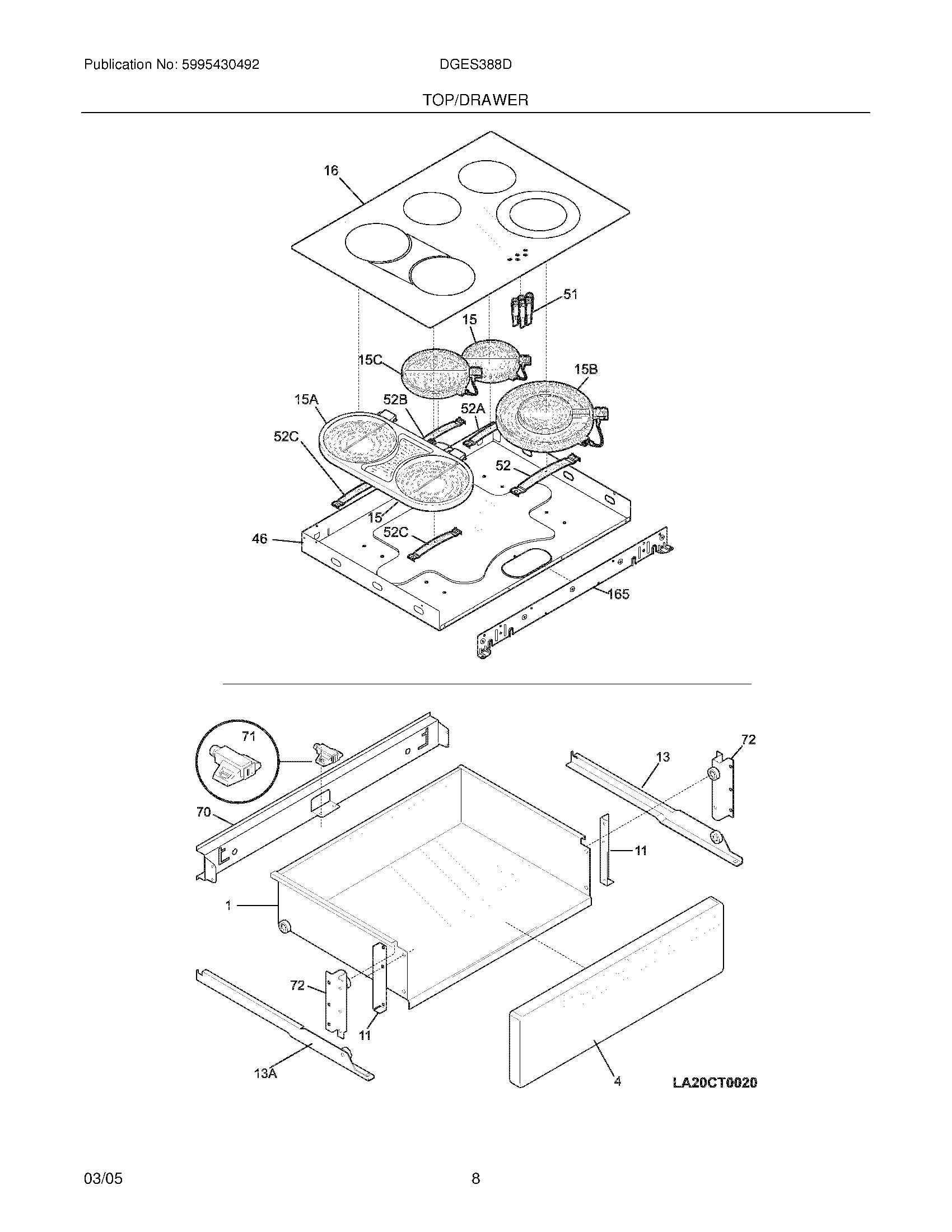 Publication No: 5995430492

DGES388D

TOP/DRAWER

16

51

15

15C

15B

15A

52B

52A

52C

52

15

52C

46

165

71

72

13

70

11

1

72

11

13A

4

LA20CT0020

03/05

8