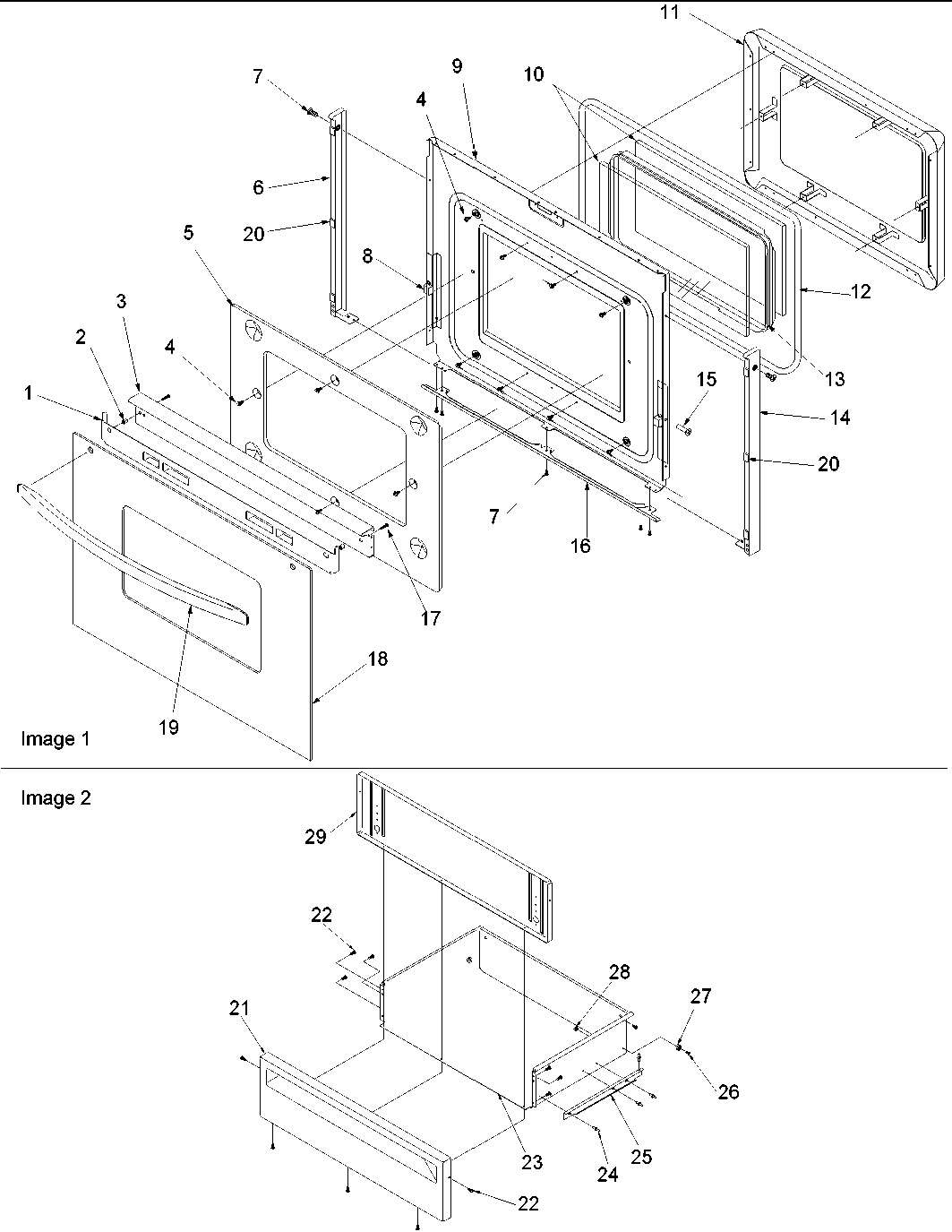 11
7
9
10
4
6
20
5
8
12
3
2
4
13
1
15
14
20
7
16
17
18
19
Image 1

Image 2
29
22
28
27
21
26
23
25
24
22