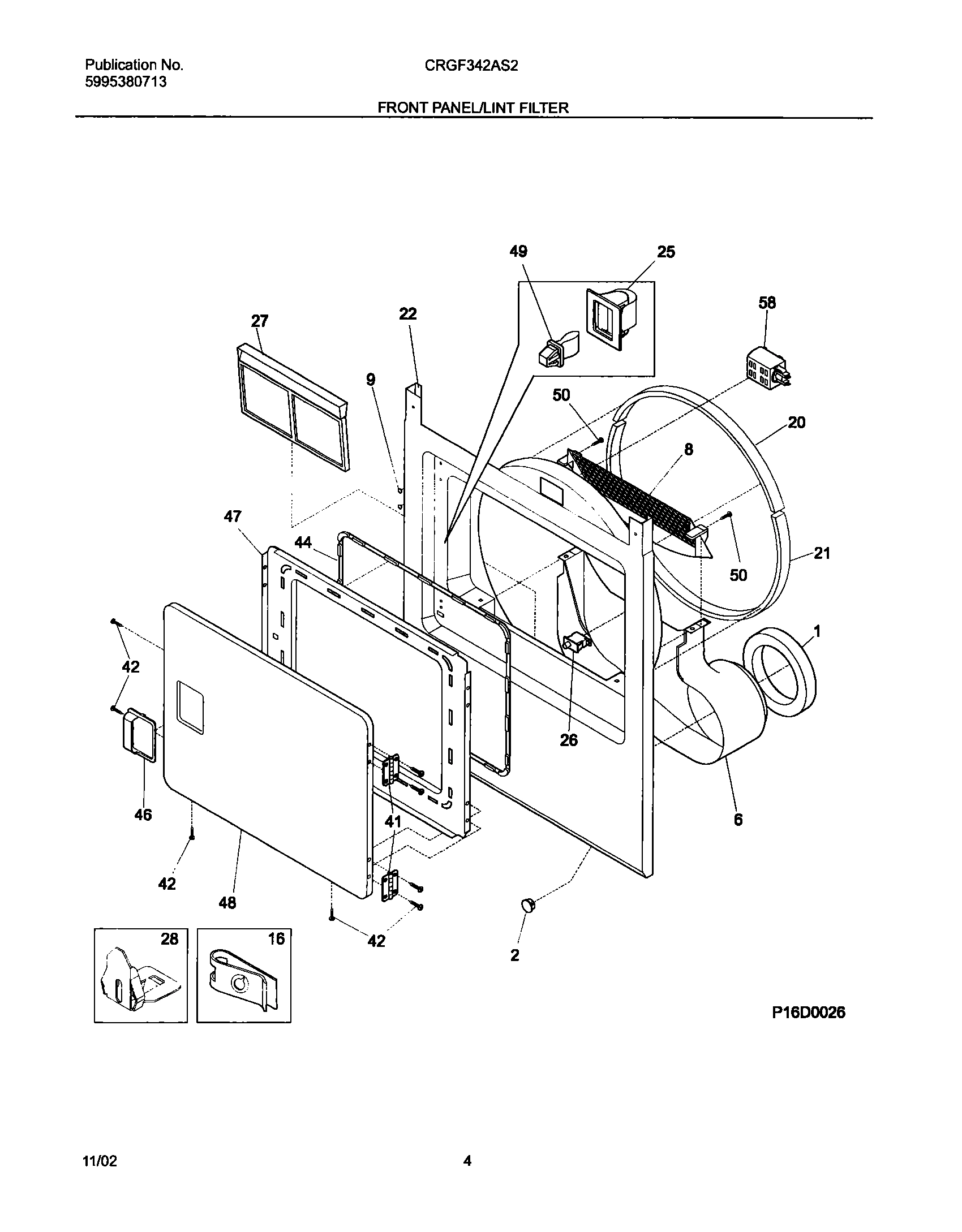 Publication No.
5995380713

CRGF342AS2

FRONT PANEL/LINT FILTER

49
25
58
27
22
9
50
20
8
47
44
50
21
1
42
42
26
46
41
6
42
48
42
2
28
16

P16D0026

11/02

4