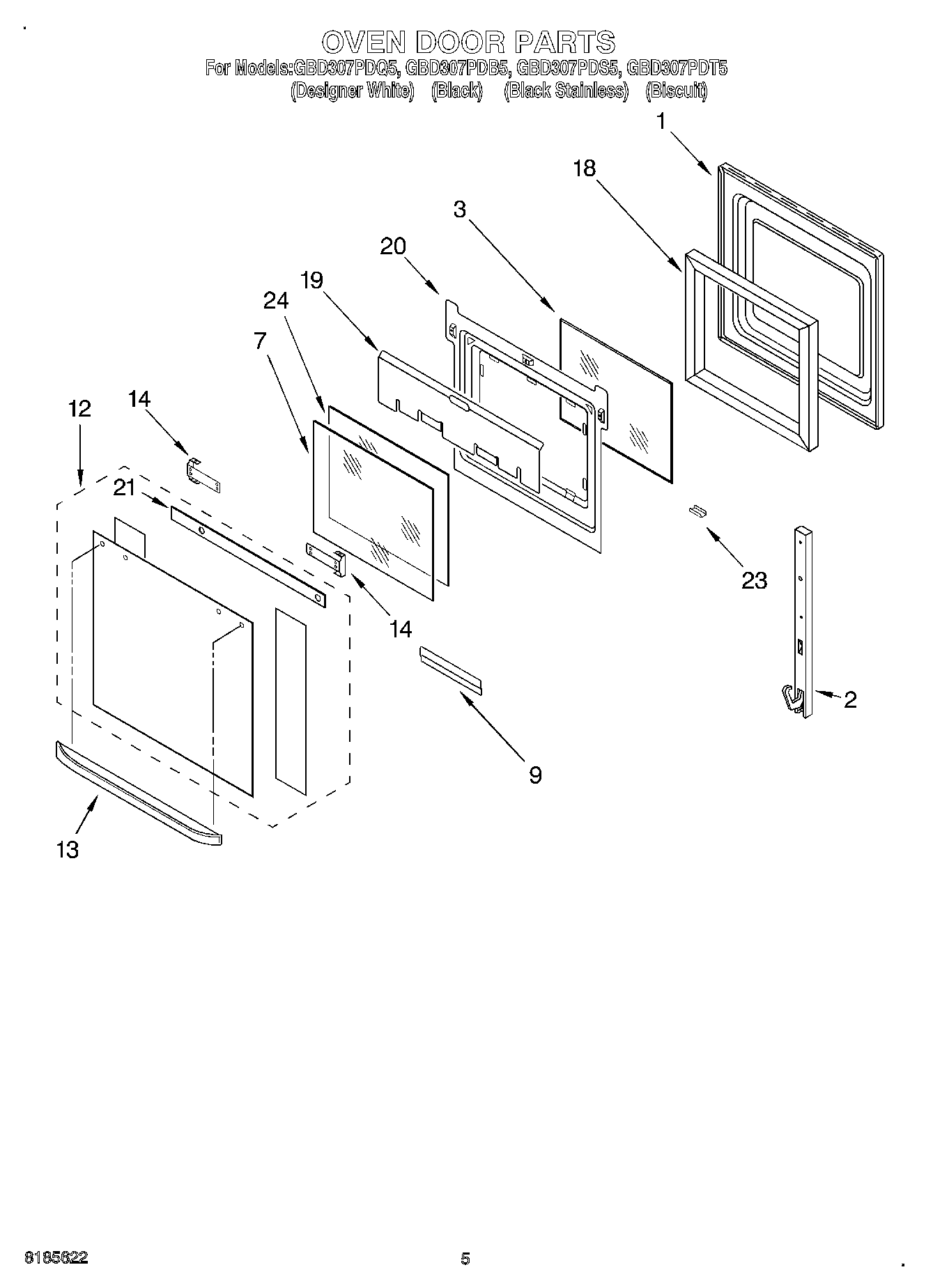 OVEN DOOR PARTS
For Models:GBD307PDQ5, GBD307PDB5, GBD307PDS5, GBD307PDT5
(Designer White) (Black) (Black Stainless) (Biscuit)

1
18
3
20
19
24
7
12
14
21
14
23
2
9
13

8185622
5