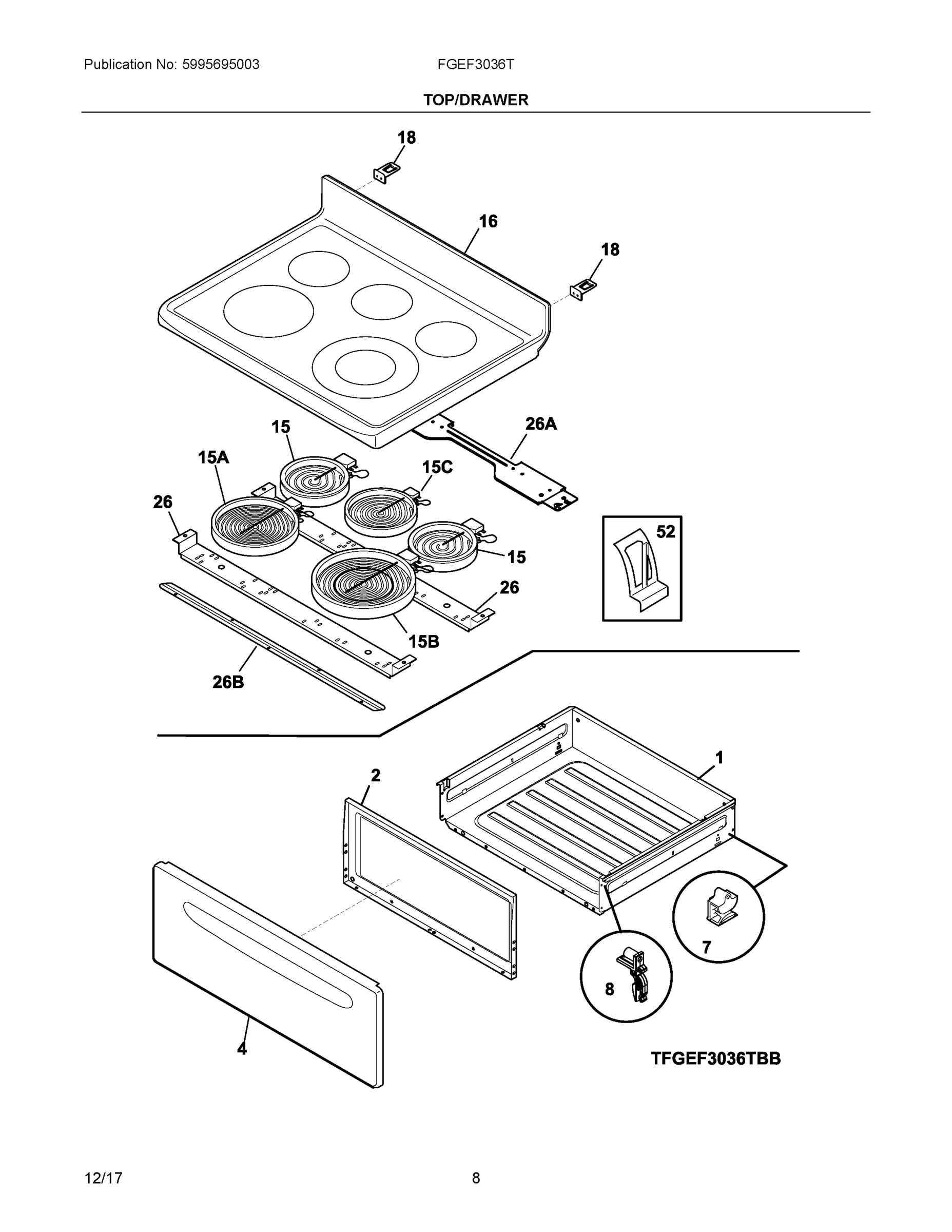 Publication No: 5995695003

FGEF3036T

TOP/DRAWER

18

16

18

15

26A

15A

15C

26

52

15

26

15B

26B

1

2

7

8

4

TFGEF3036TBB

12/17

8