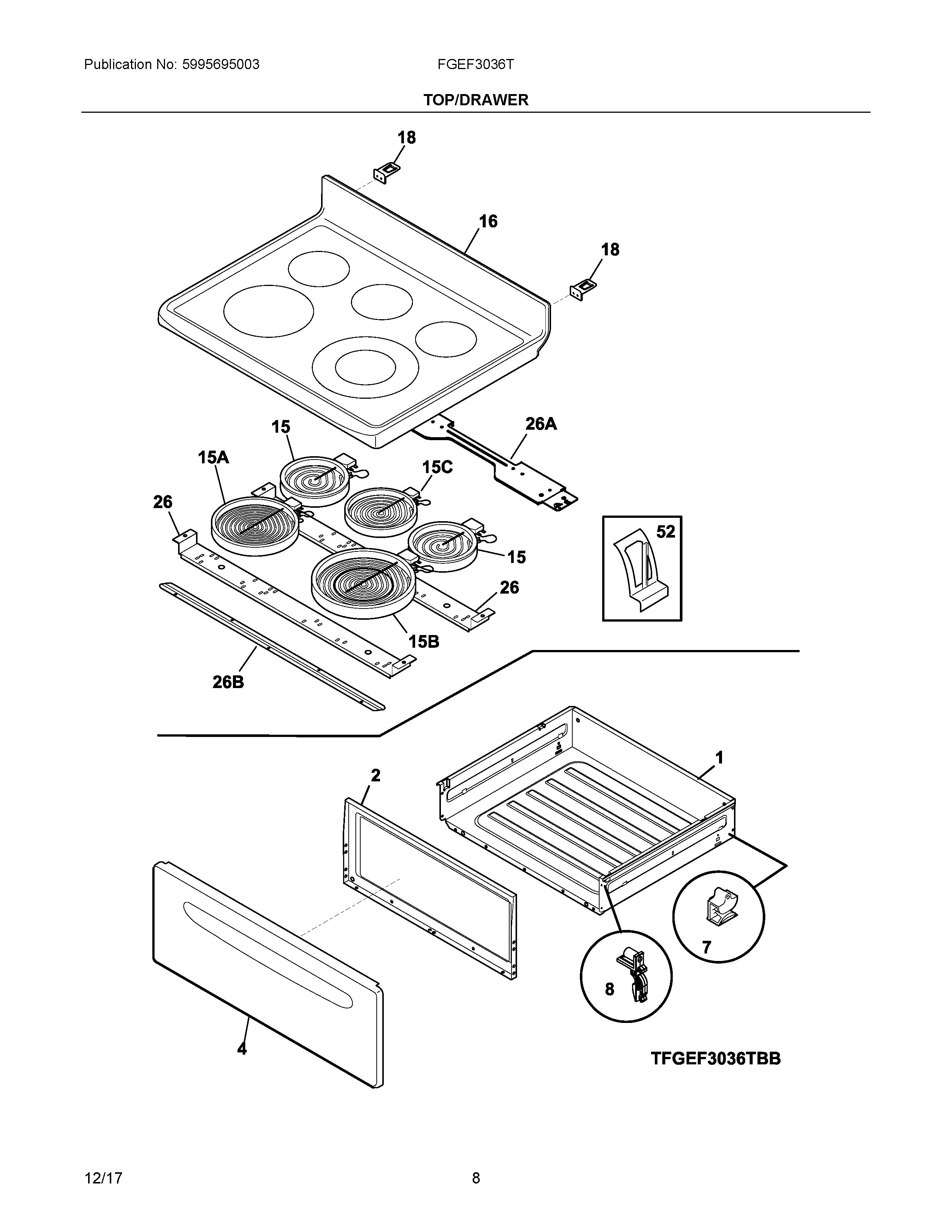 Publication No: 5995695003

FGEF3036T

TOP/DRAWER

18

16

18

15

26A

15A

15C

26

52

15

26

15B

26B

1

2

7

8

4

TFGEF3036TBB

12/17

8