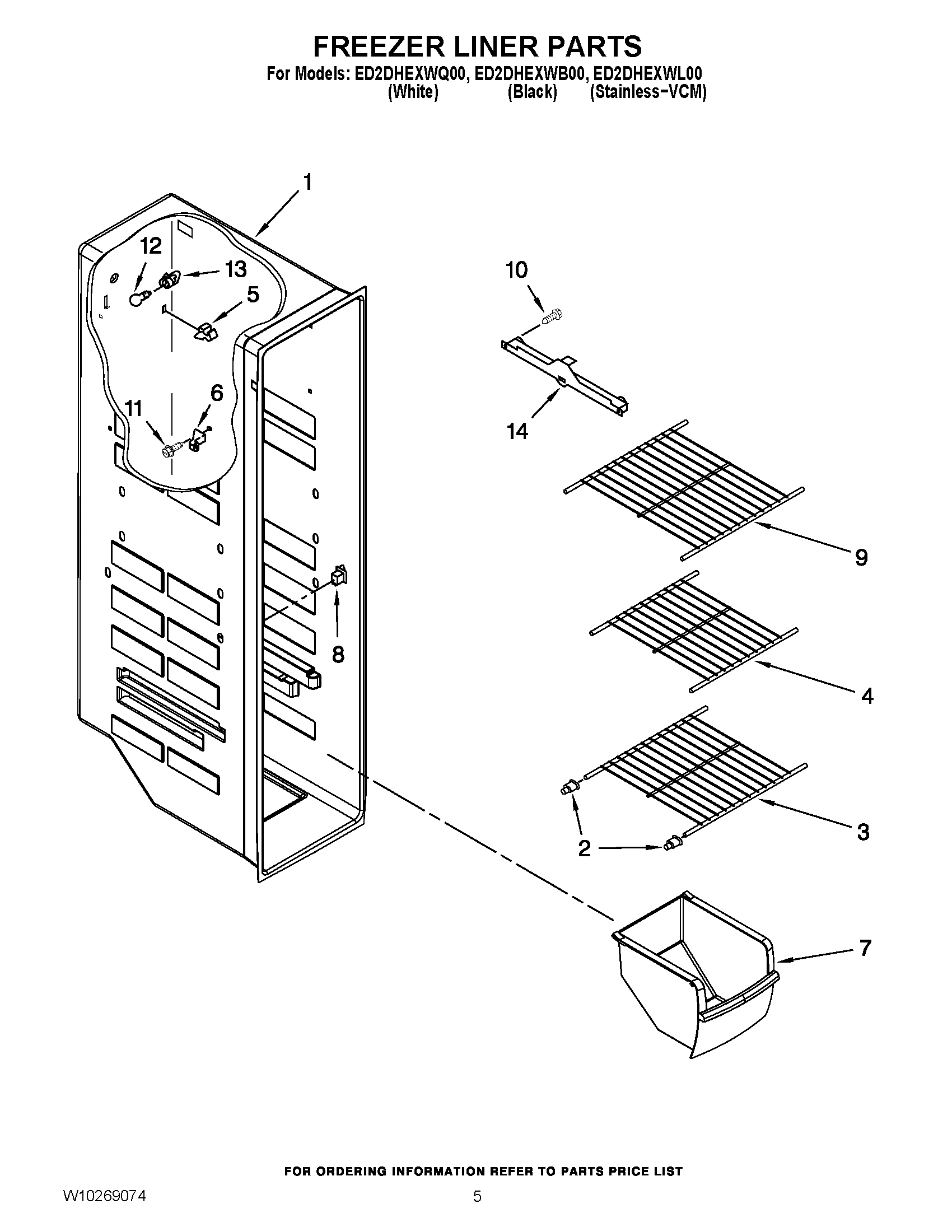 FREEZER LINER PARTS
For Models: ED2DHEXWQ00, ED2DHEXWB00, ED2DHEXWL00
(White) (Black) (Stainless-VCM)

1
12
13
5
11
6
10
14
9
8
4
3
2
7

FOR ORDERING INFORMATION REFER TO PARTS PRICE LIST

W10269074

5