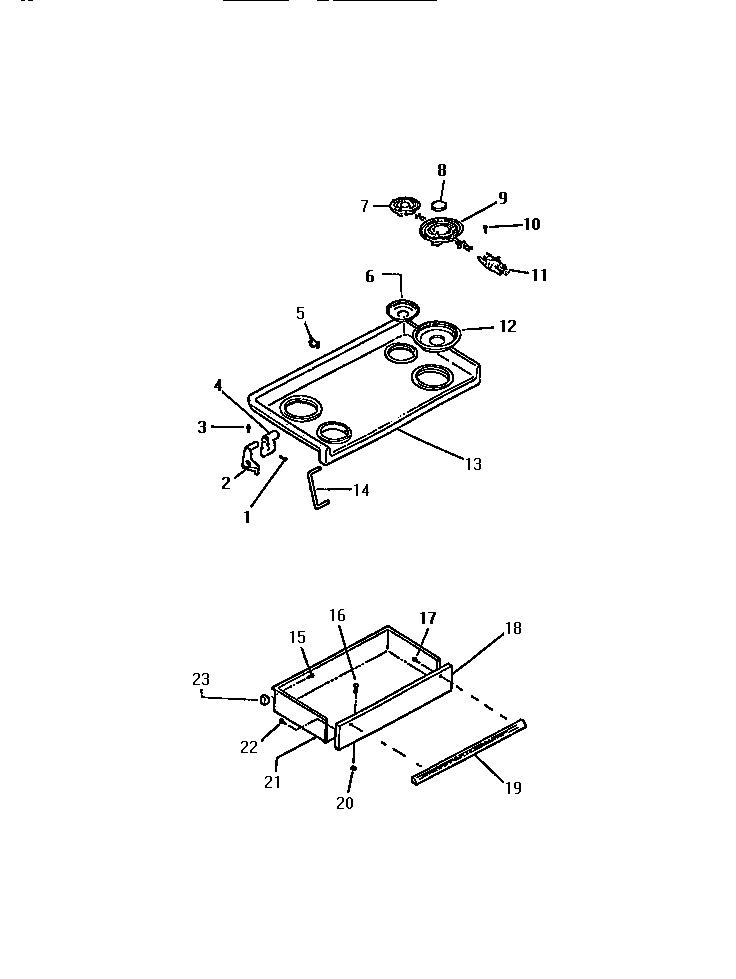 8
7
9
10
11
6
5
12
4
3
2
1
13
14
16
17
15
18
23
22
21
20
19