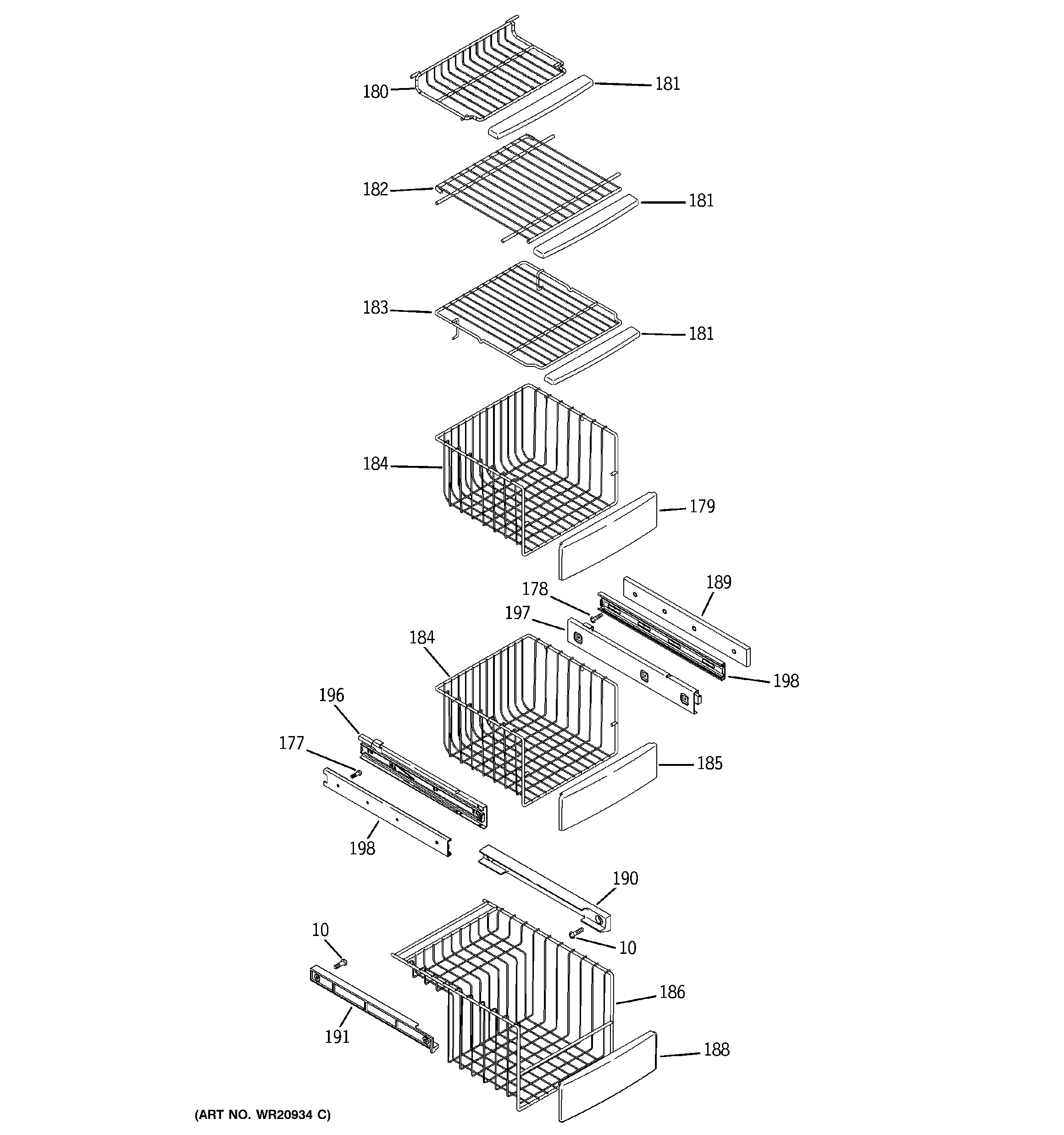 180
181
182
181
183
181
184
179
178
189
197
184
198
196
177
185
198
190
10
10
186
191
188
(ART NO. WR20934 C)