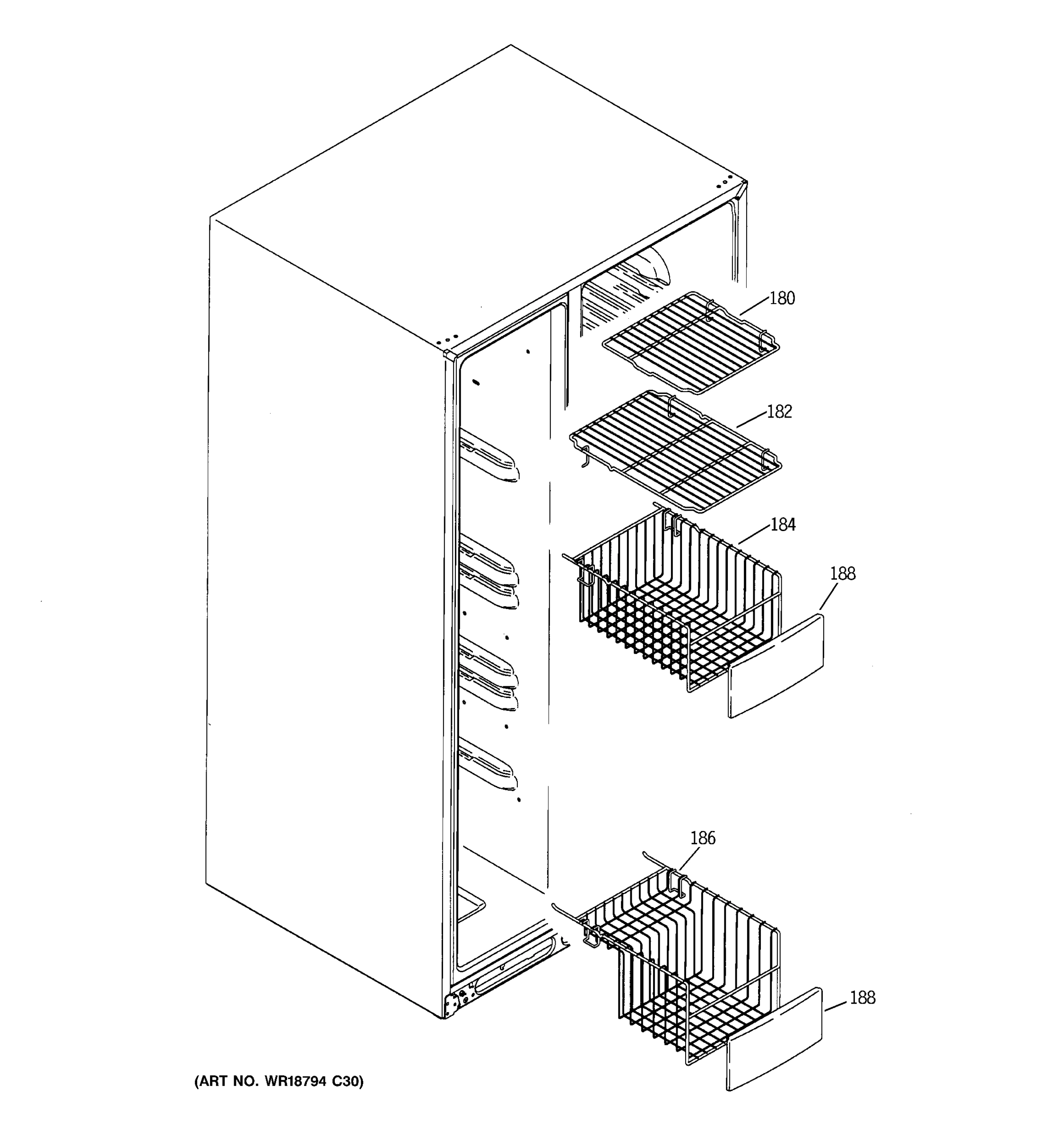 180

182

184

188

186

188

(ART NO. WR18794 C30)