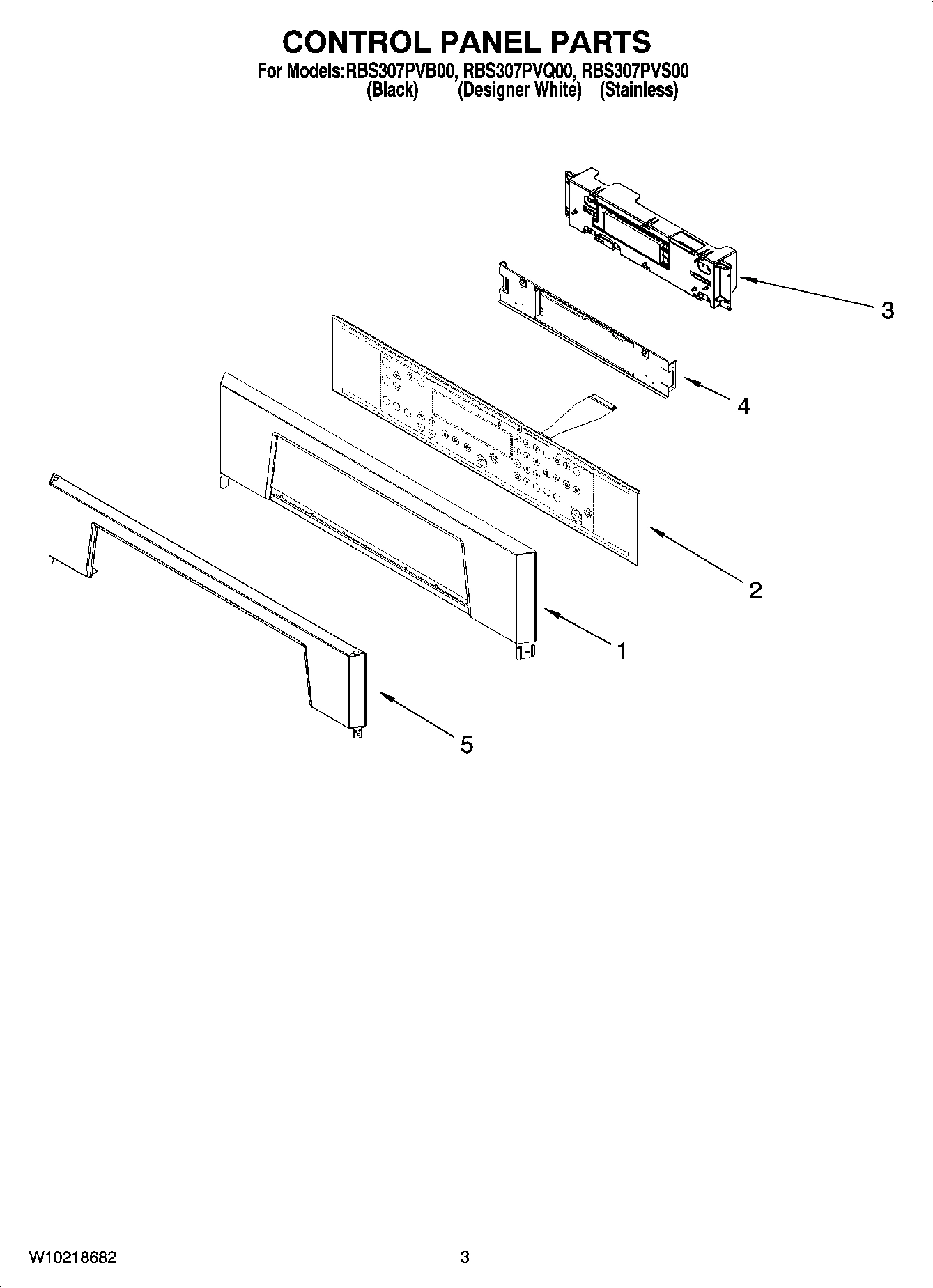 CONTROL PANEL PARTS
For Models:RBS307PVB00, RBS307PVQ00, RBS307PVS00
(Black) (Designer White) (Stainless)

3

4

2

1

5

W10218682

3