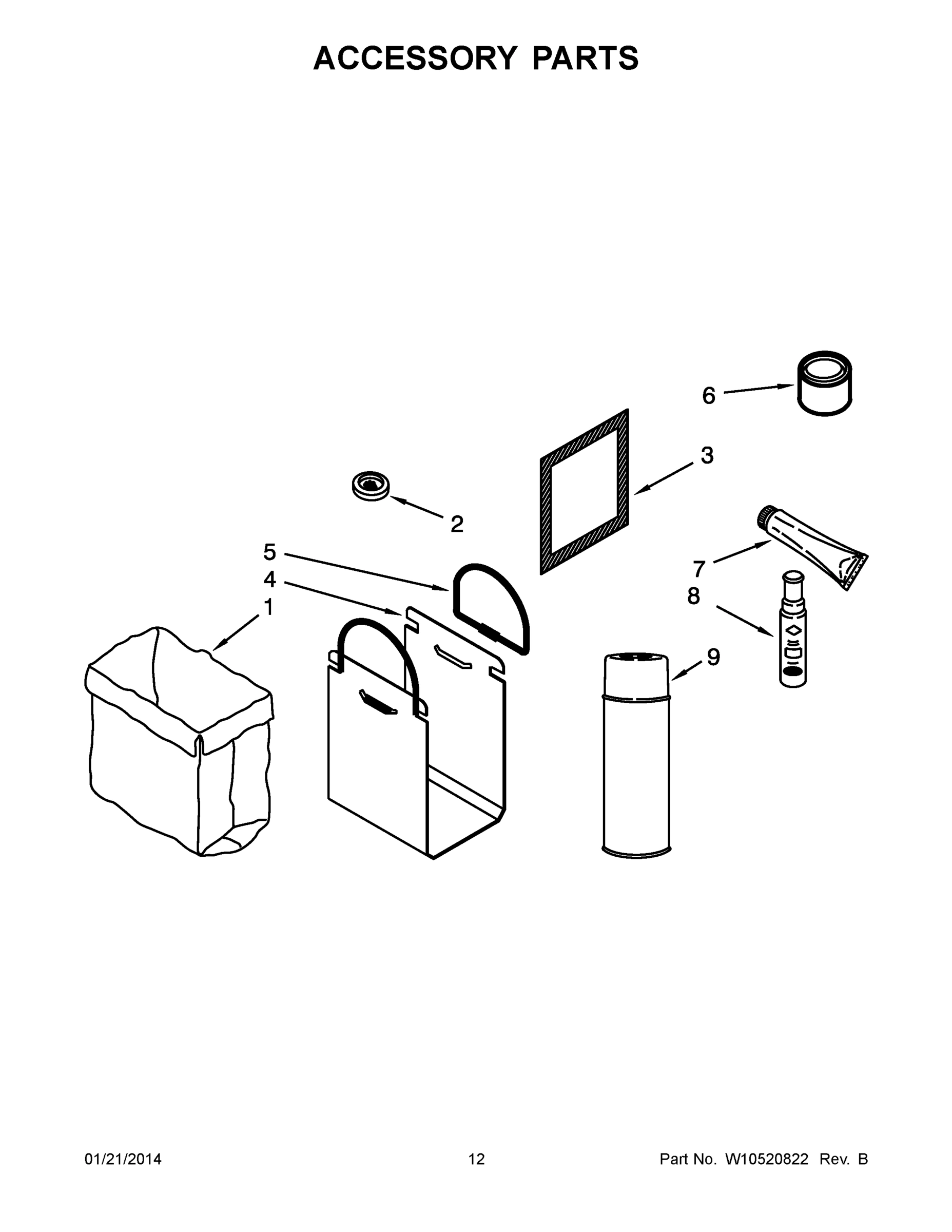 ACCESSORY PARTS

6

3

2

5

4

1

7

8

9

01/21/2014

12

Part No. W10520822 Rev. B