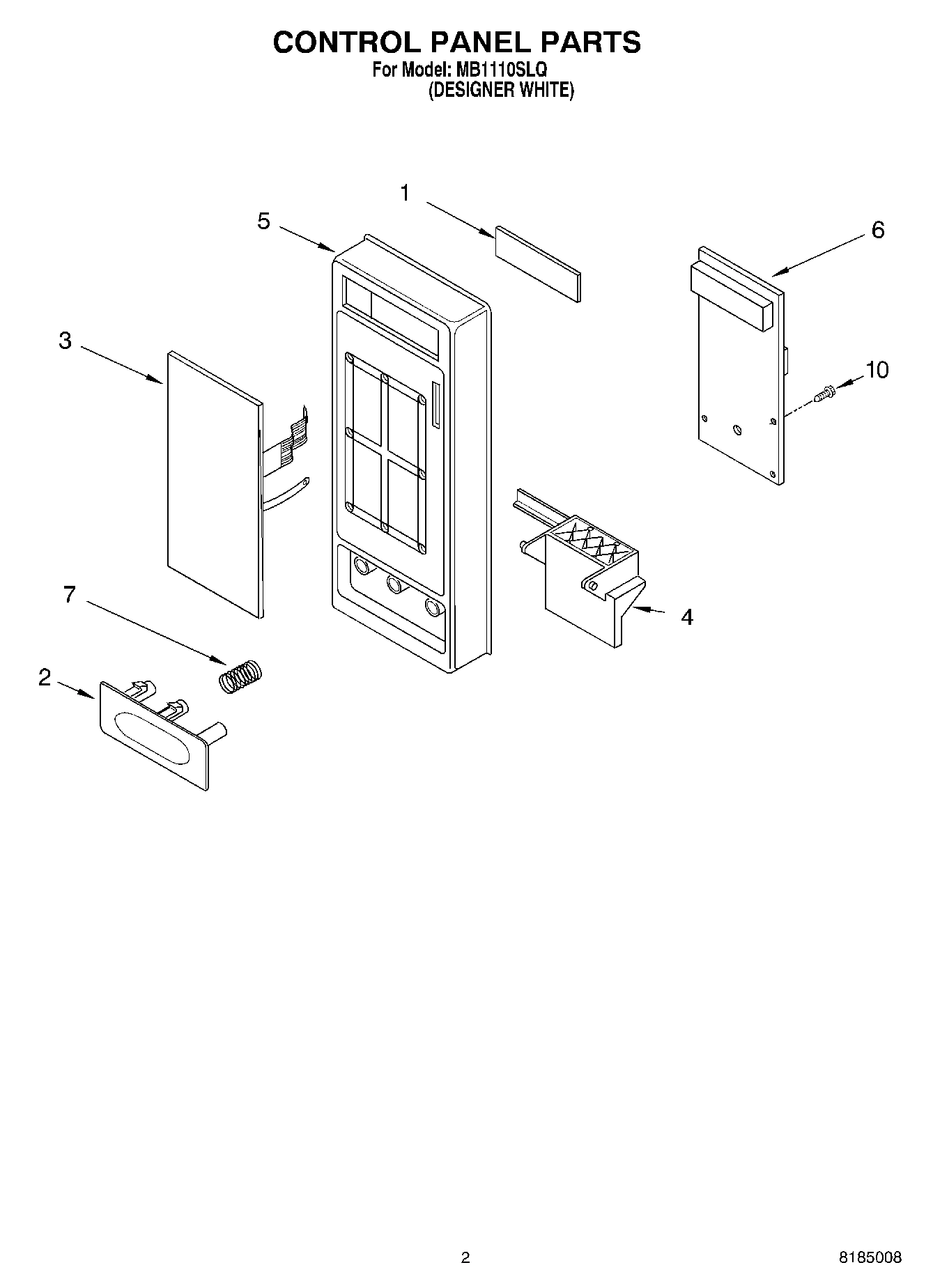 CONTROL PANEL PARTS
For Model: MB1110SLQ
(DESIGNER WHITE)

1
5
6
3
10
7
4
2

2
8185008