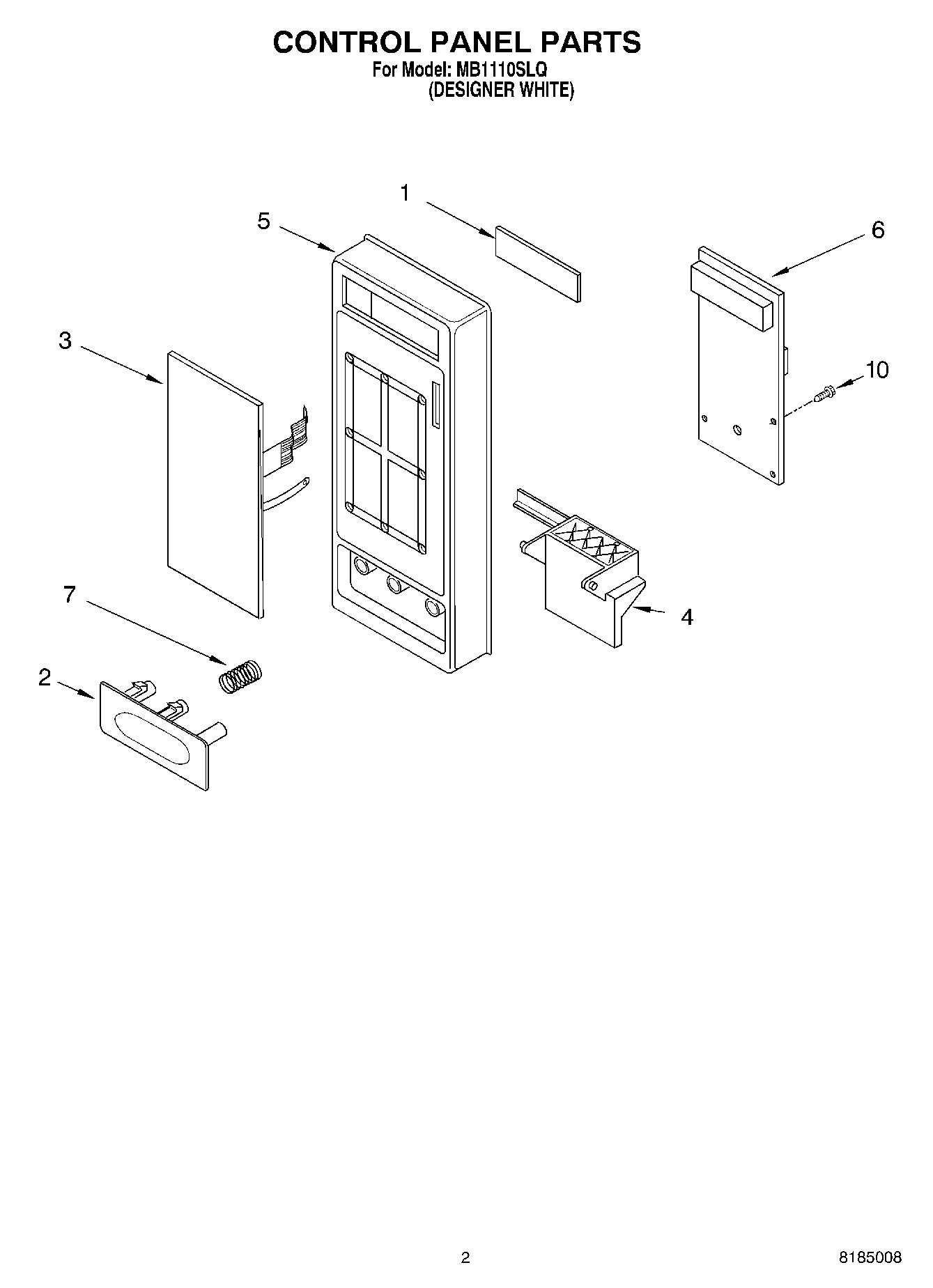 CONTROL PANEL PARTS
For Model: MB1110SLQ
(DESIGNER WHITE)

1
5
6
3
10
7
4
2

2
8185008