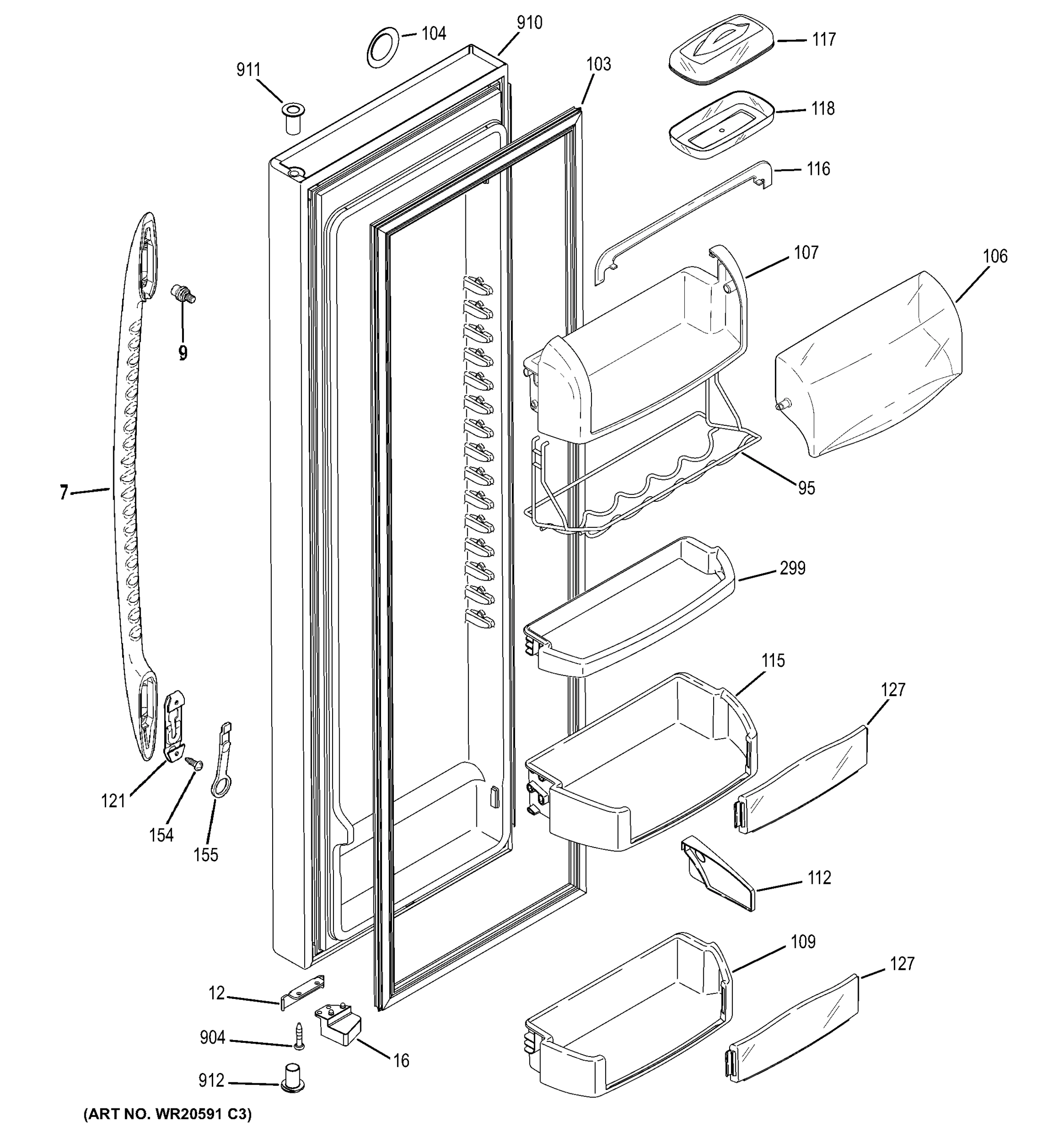 104
910
911
103
117
118
116
107
106
9
7
95
299
115
127
121
154
155
112
109
127
12
904
16
912
(ART NO. WR20591 C3)