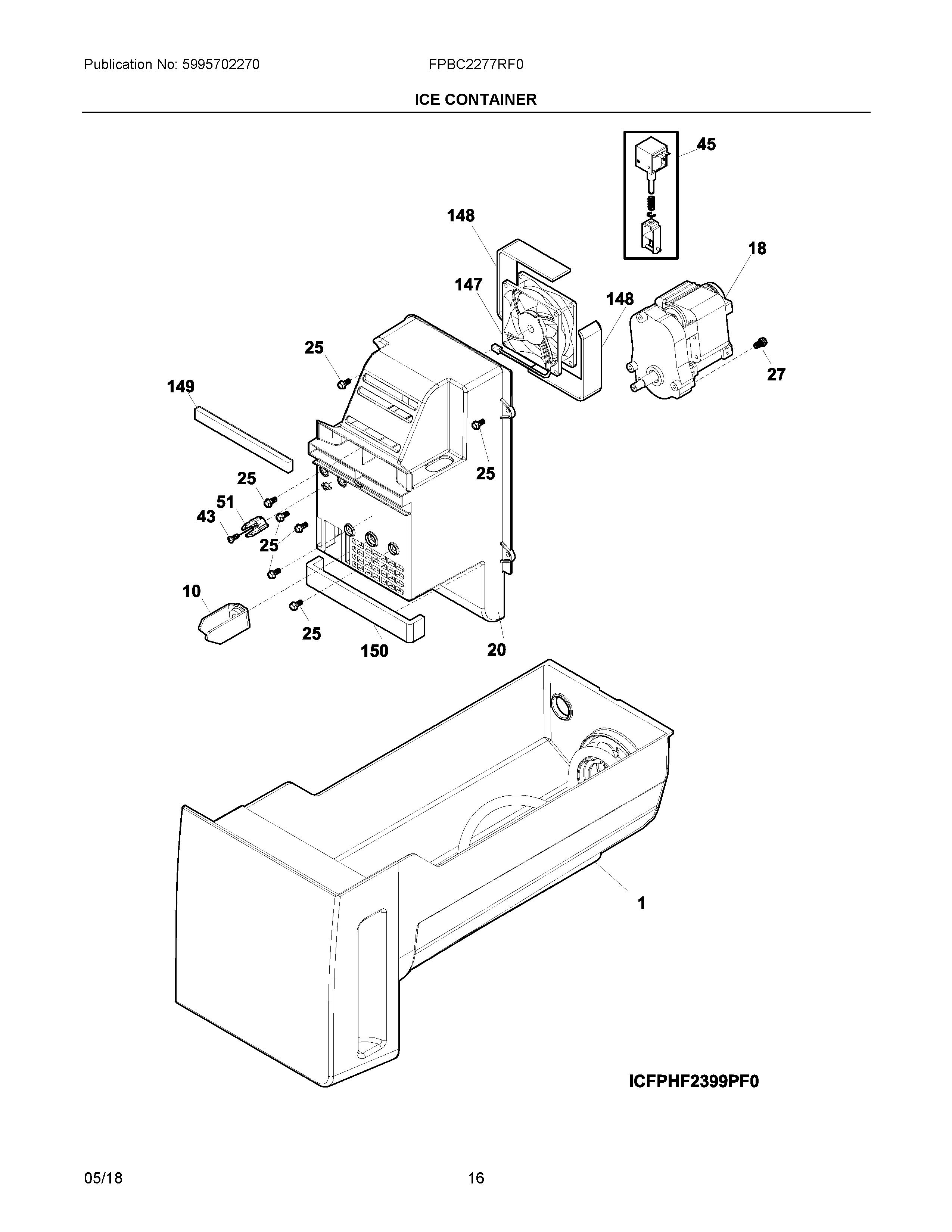 Publication No: 5995702270

FPBC2277RF0

ICE CONTAINER

45

148

18

147

148

25

27

149

25

25

51

43

25

10

25

150

20

1

ICFPHF2399PF0

05/18

16