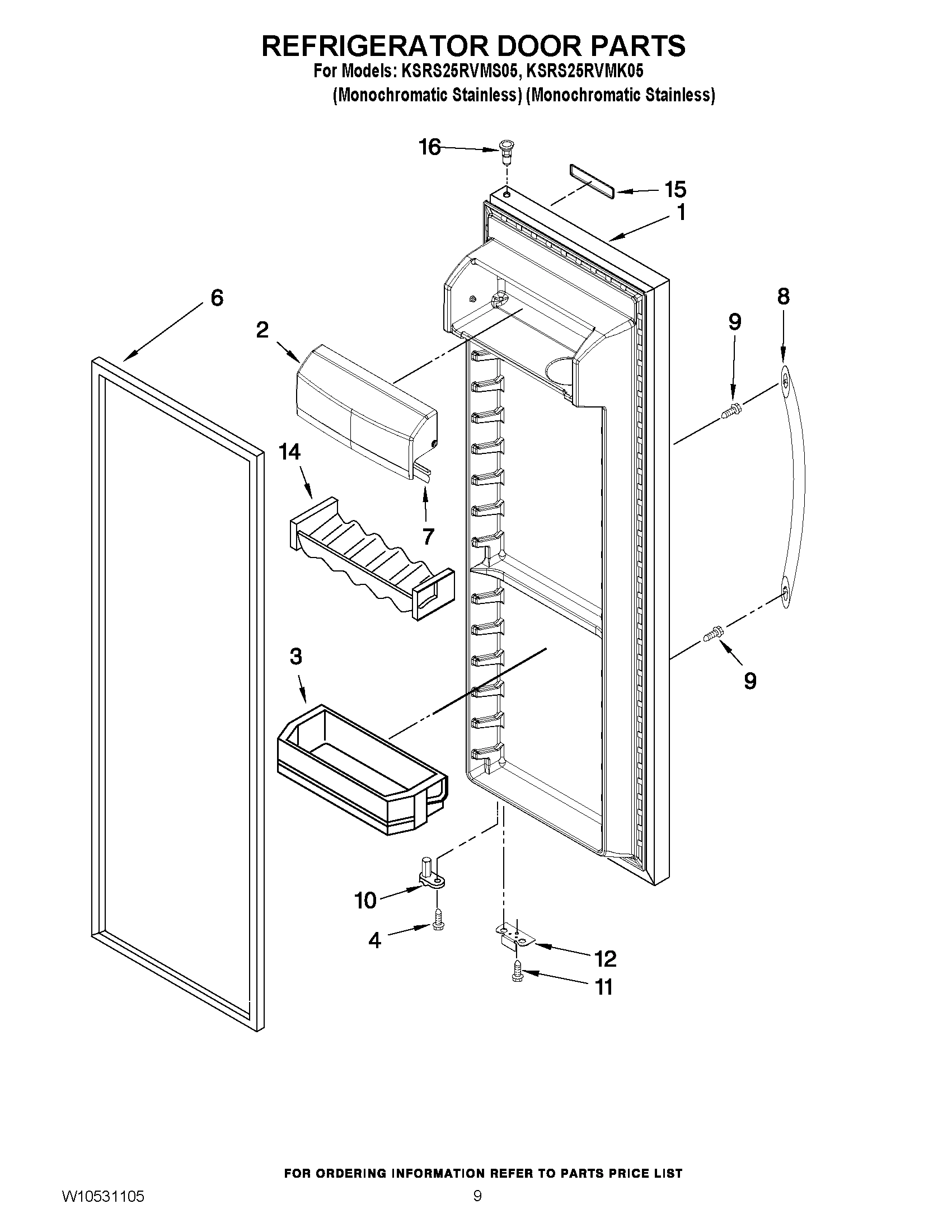 REFRIGERATOR DOOR PARTS

For Models: KSRS25RVMS05, KSRS25RVMK05
(Monochromatic Stainless) (Monochromatic Stainless)

16
15
1
6
2
8
9
14
7
3
9
10
4
12
11

FOR ORDERING INFORMATION REFER TO PARTS PRICE LIST

W10531105
9