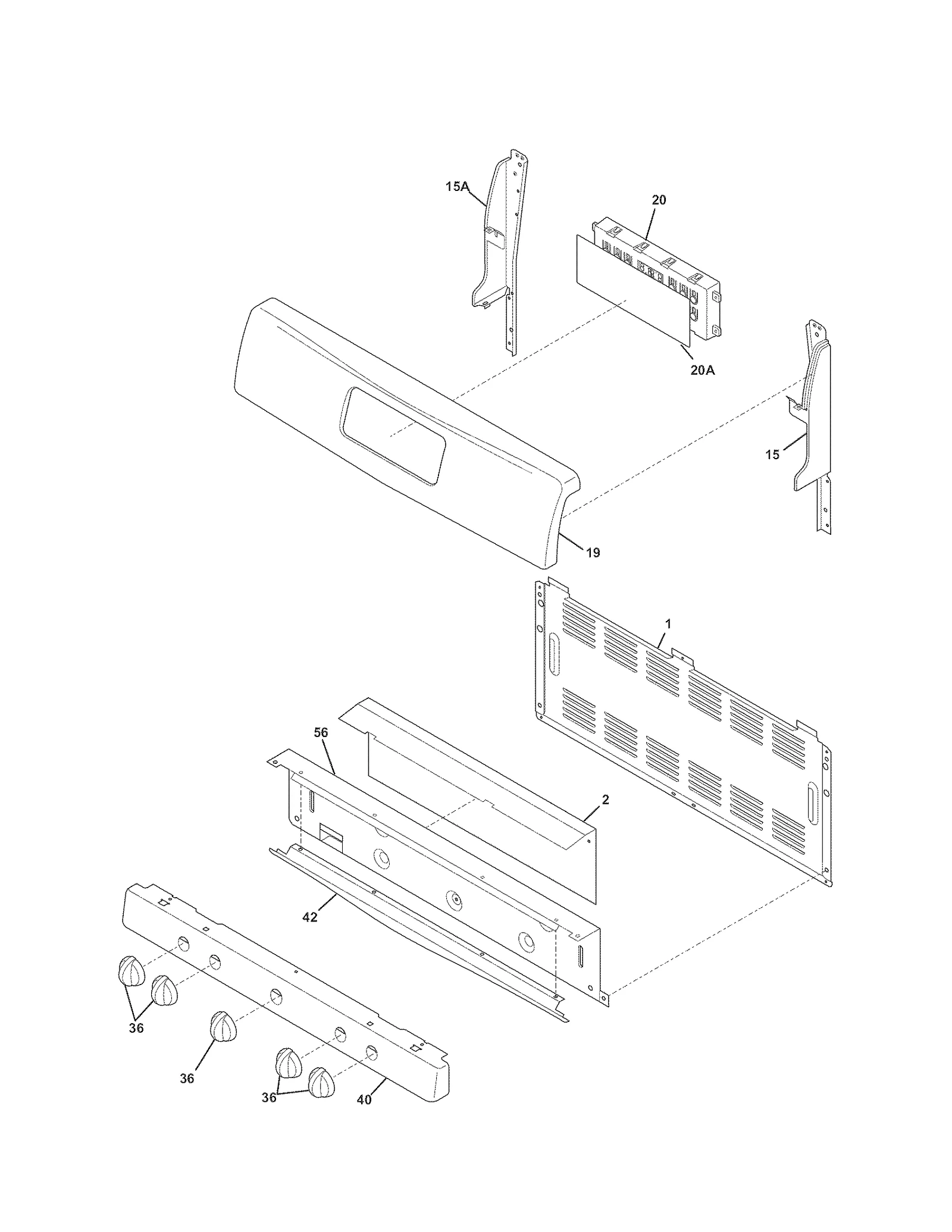 15A
20
20A
15
19
1
56
2
42
36
36
36
40