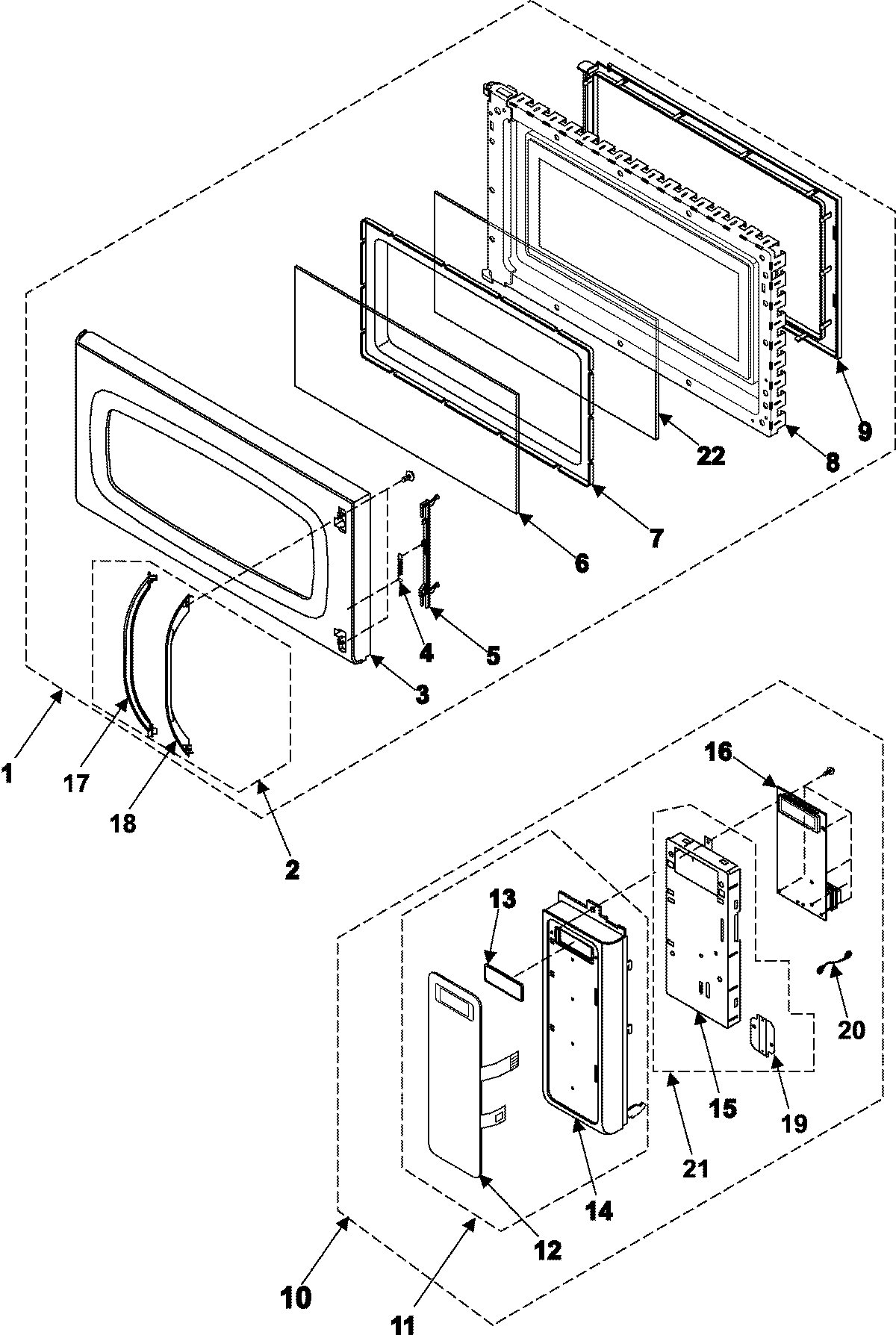 9
22
8
7
6
4
5
3
1
17
18
2
16
13
20
15
19
21
14
12
10
11