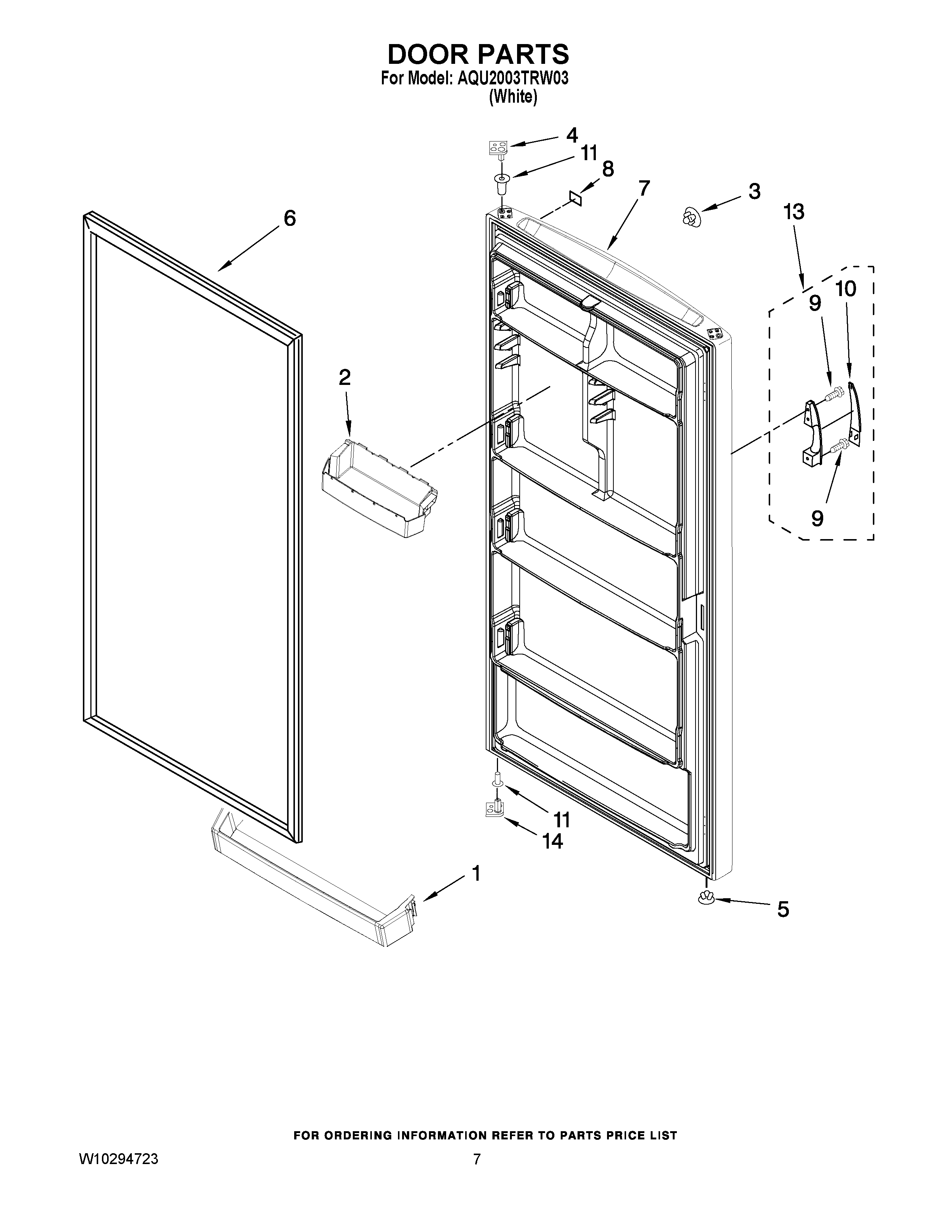 DOOR PARTS
For Model: AQU2003TRW03
(White)

4
11
8
7
3
13
6
9
10
2
9
11
14
1
5

FOR ORDERING INFORMATION REFER TO PARTS PRICE LIST

W10294723

7