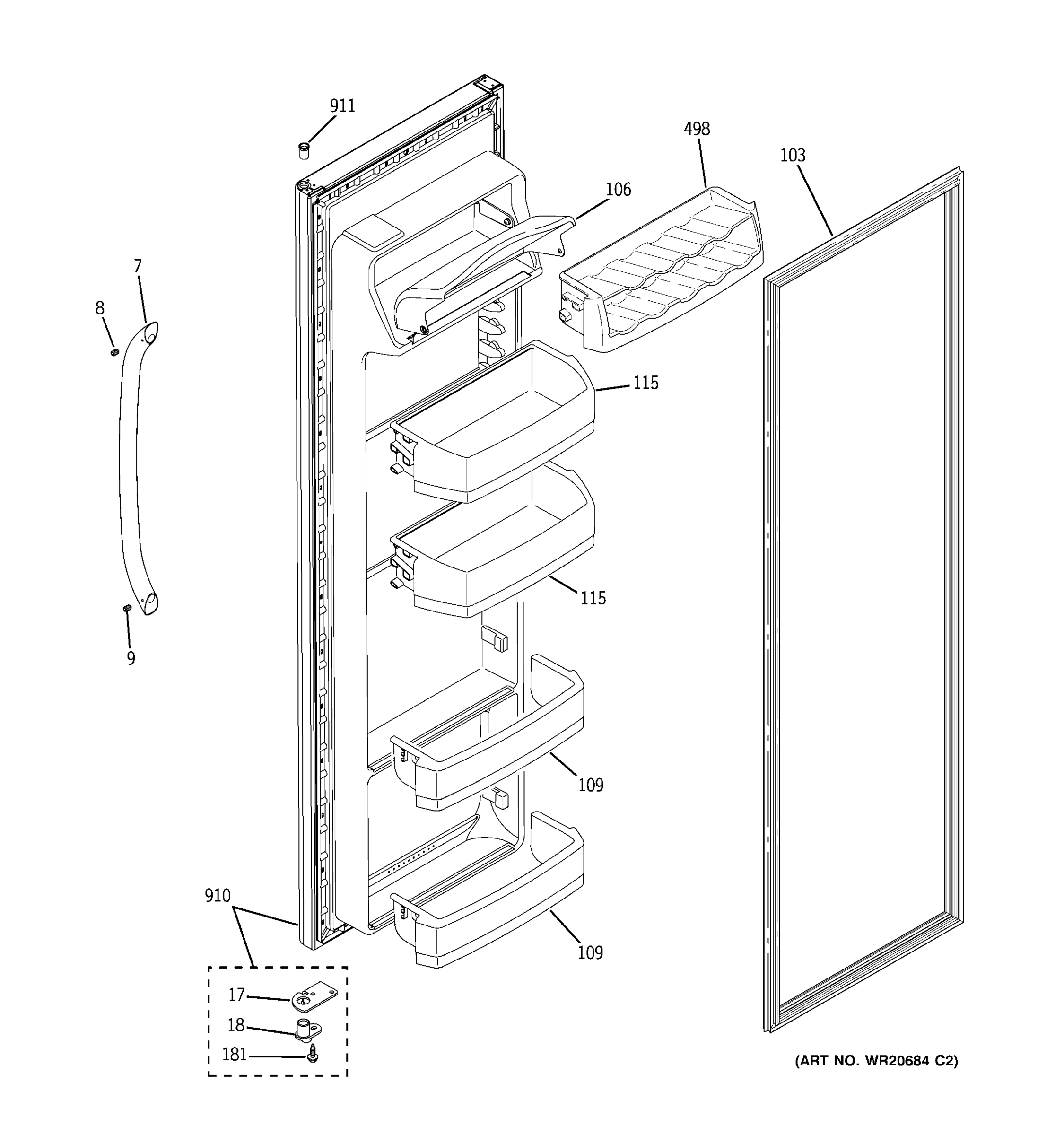 911

498

103

106

7

8

115

115

9

109

910

109

17

18

181

(ART NO. WR20684 C2)