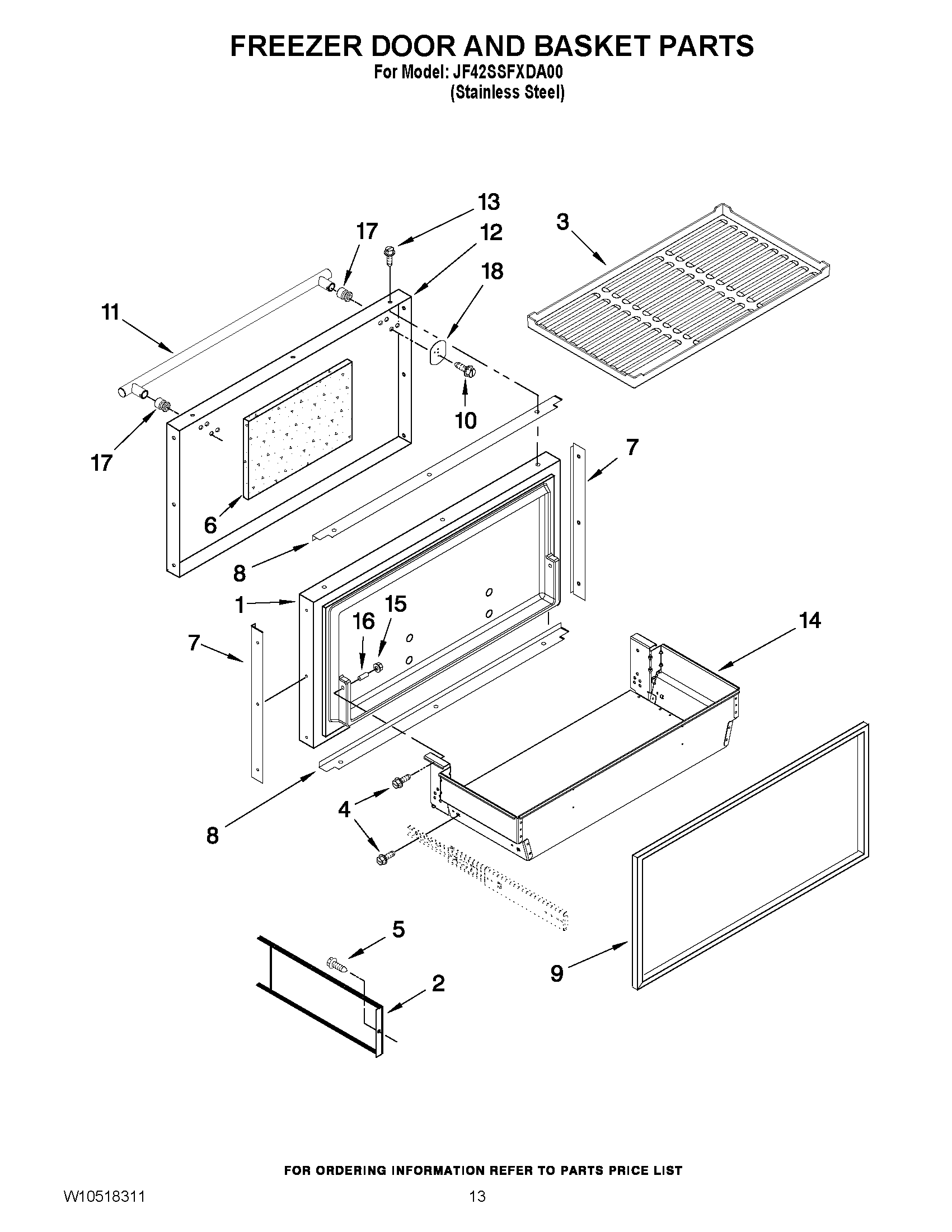 FREEZER DOOR AND BASKET PARTS
For Model: JF42SSFXDA00
(Stainless Steel)

13
17
12
3
18
11
10
17
7
6
8
1
16
15
14
7
8
4
5
2
9

FOR ORDERING INFORMATION REFER TO PARTS PRICE LIST

W10518311
13