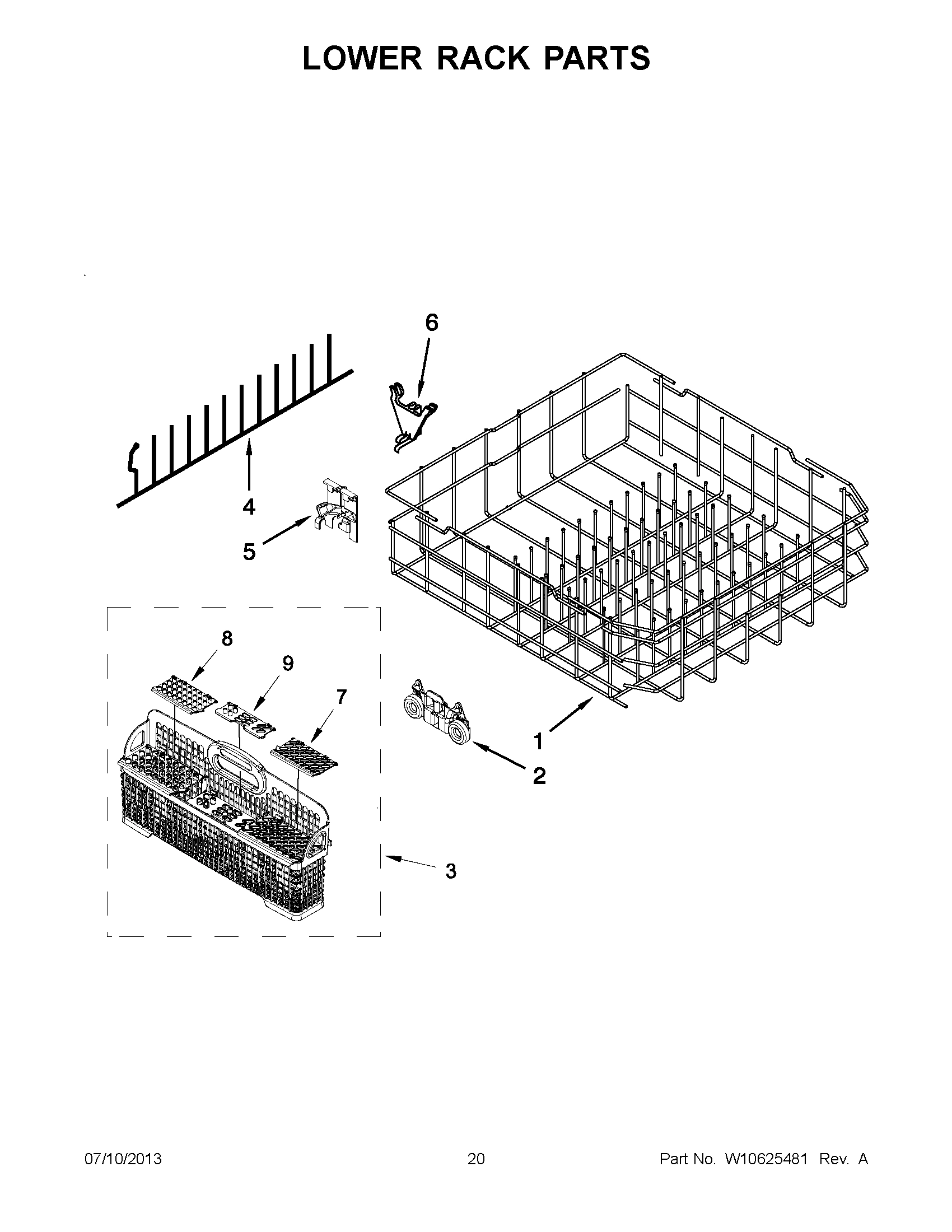 LOWER RACK PARTS

6

4

5

8

9

7

1

2

3

07/10/2013

20

Part No. W10625481 Rev. A