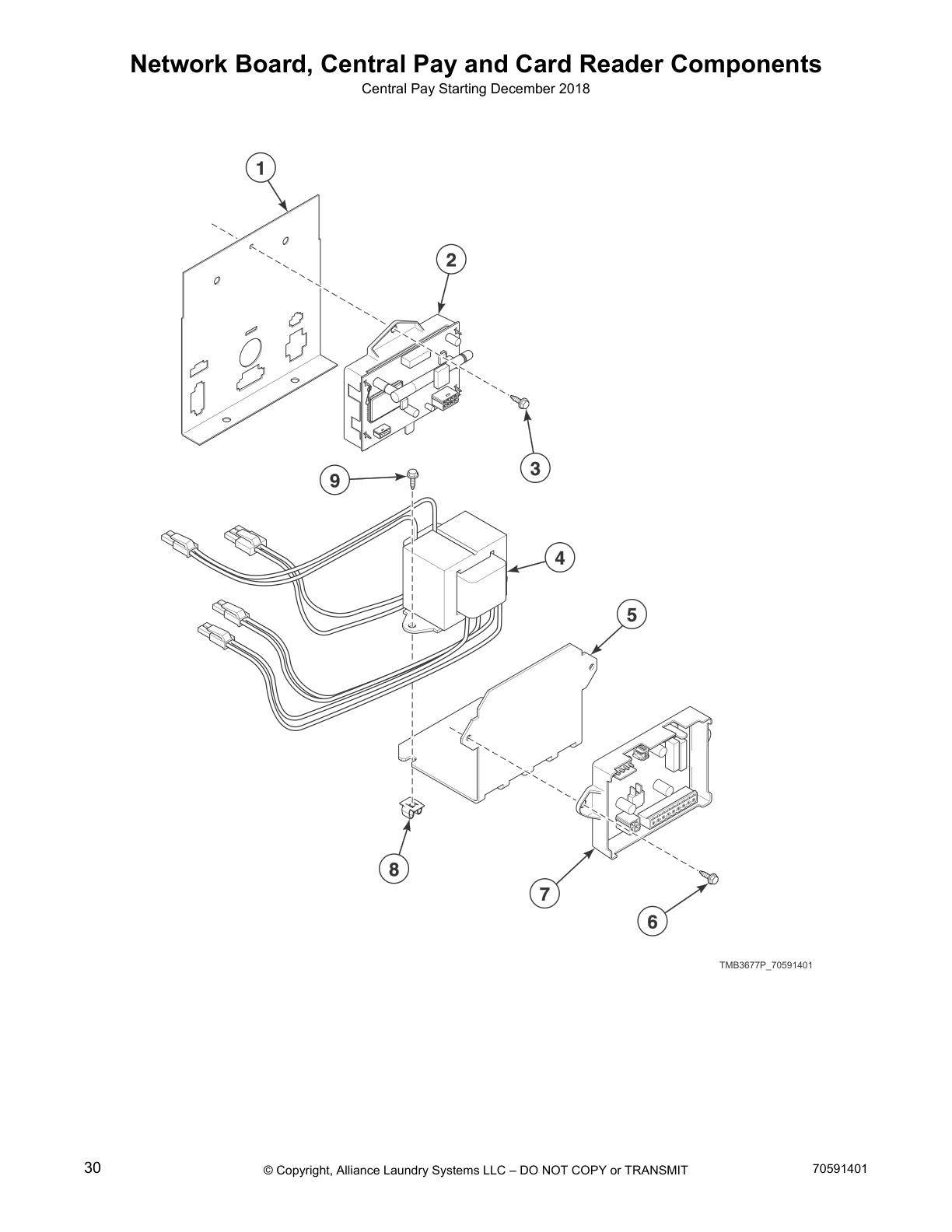 Network Board, Central Pay and Card Reader Components
Central Pay Starting December 2018

1
2
3
9
4
5
8
7
6

TMB3677P_70591401

30
© Copyright, Alliance Laundry Systems LLC – DO NOT COPY or TRANSMIT
70591401