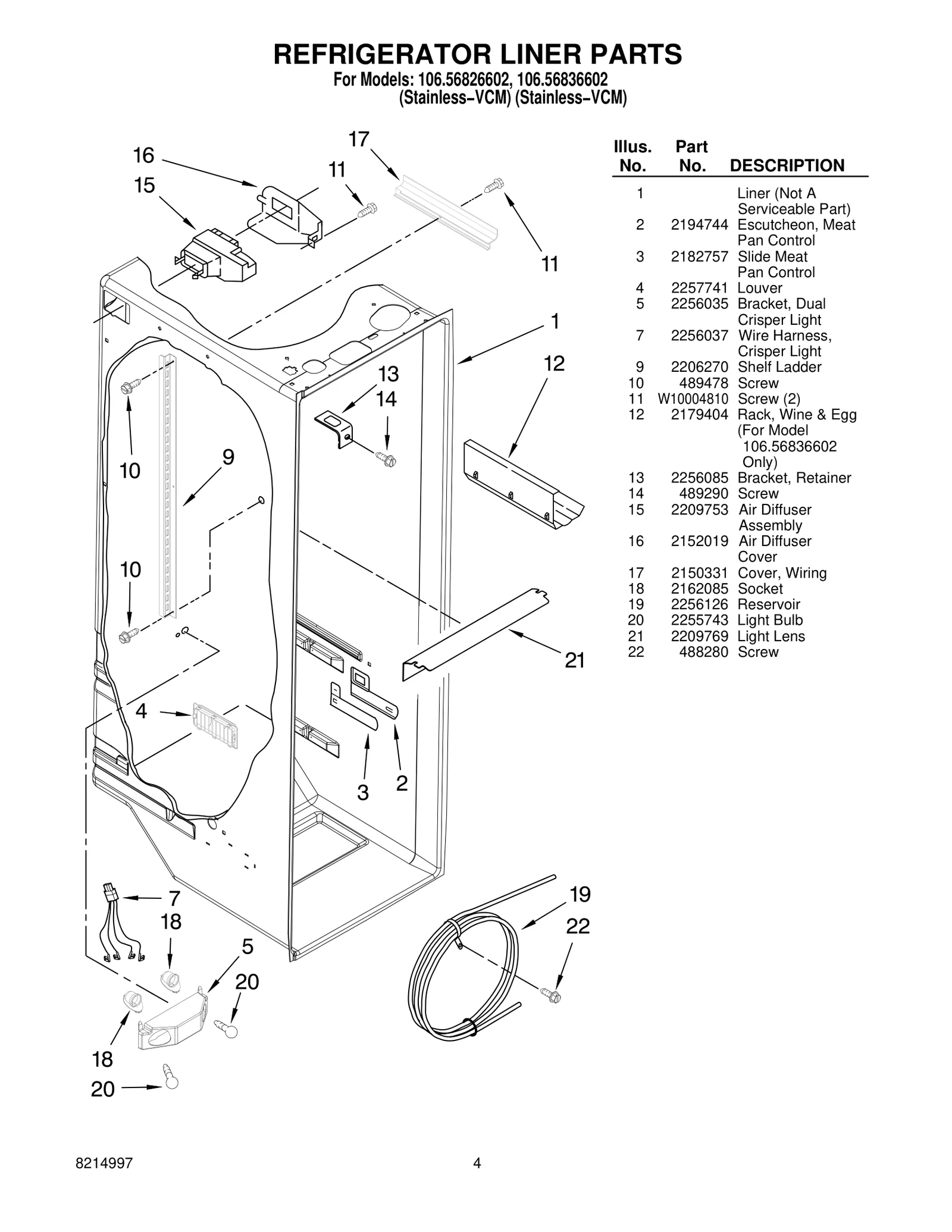 REFRIGERATOR LINER PARTS
For Models: 106.56826602, 106.56836602
(Stainless–VCM) (Stainless–VCM)

17
16
11
15
11
1
12
13
14
10
9
10
21
4
3
2
7
18
5
20
19
22
18
20

| Illus. No. | Part No. | DESCRIPTION |
|---|---|---|
| 1 | | Liner (Not A Serviceable Part) |
| 2 | 2194744 | Escutcheon, Meat Pan Control |
| 3 | 2182757 | Slide Meat Pan Control |
| 4 | 2257741 | Louver |
| 5 | 2256035 | Bracket, Dual Crisper Light |
| 7 | 2256037 | Wire Harness, Crisper Light |
| 9 | 2206270 | Shelf Ladder |
| 10 | 489478 | Screw |
| 11 | W10004810 | Screw (2) |
| 12 | 2179404 | Rack, Wine & Egg (For Model 106.56836602 Only) |
| 13 | 2256085 | Bracket, Retainer |
| 14 | 489290 | Screw |
| 15 | 2209753 | Air Diffuser Assembly |
| 16 | 2152019 | Air Diffuser Cover |
| 17 | 2150331 | Cover, Wiring |
| 18 | 2162085 | Socket |
| 19 | 2256126 | Reservoir |
| 20 | 2255743 | Light Bulb |
| 21 | 2209769 | Light Lens |
| 22 | 488280 | Screw |

8214997
4