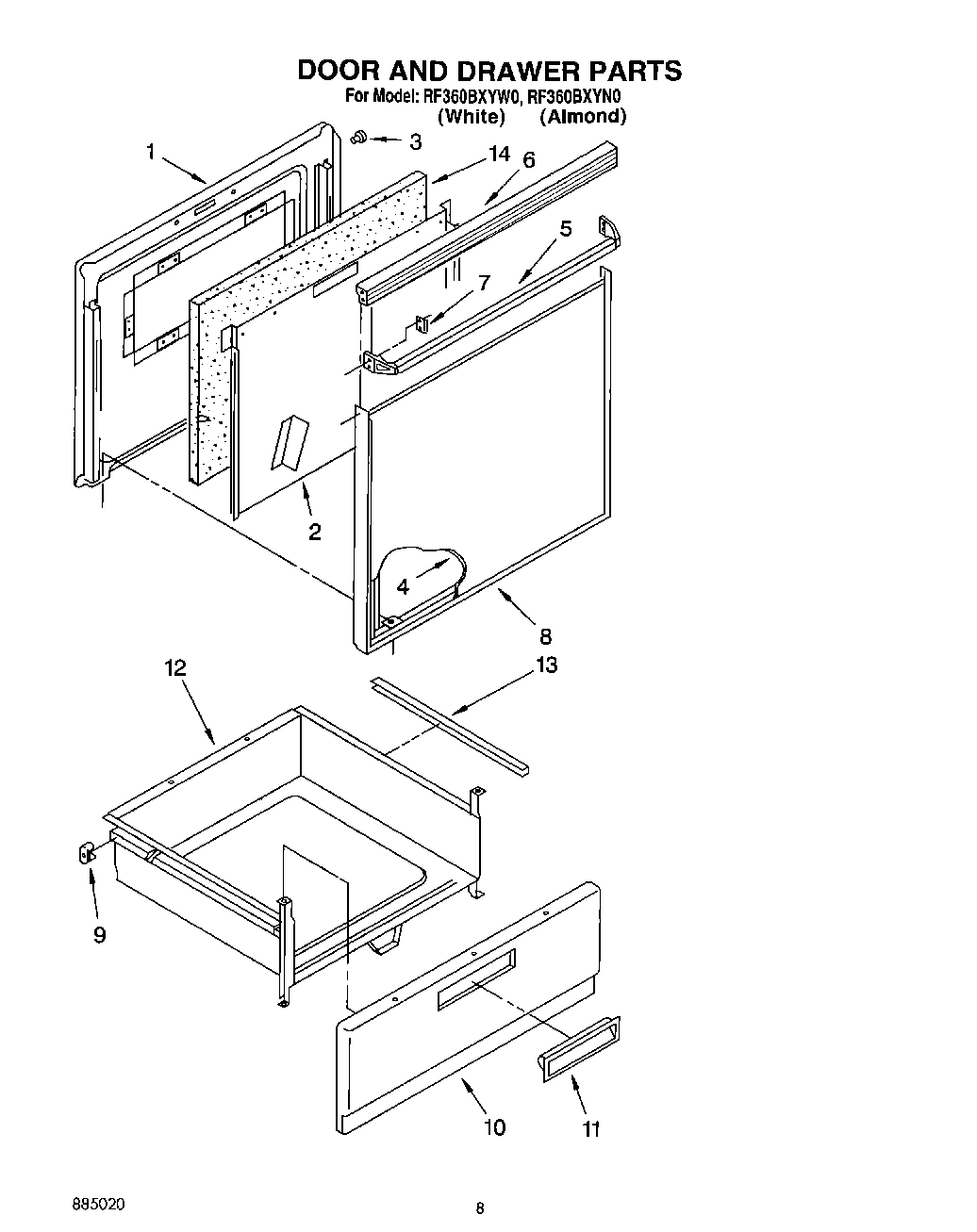 DOOR AND DRAWER PARTS
For Model: RF360BXYW0, RF360BXYN0
(White) (Almond)

1
3
14
6
5
7
2
4
8
12
13
9
10
11

885020

8