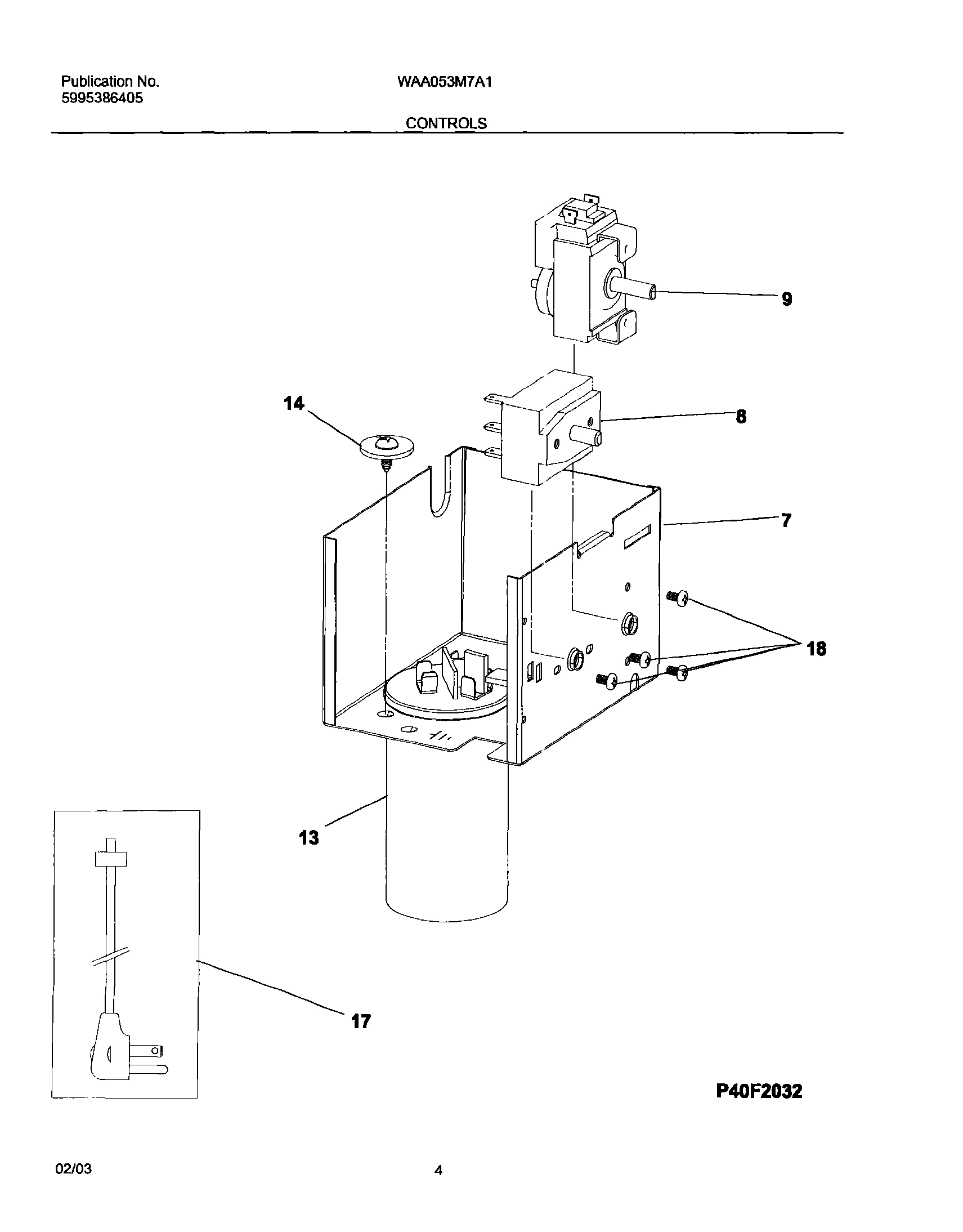 Publication No.
5995386405

WAA053M7A1

CONTROLS

9

14

8

7

18

13

17

P40F2032

02/03

4